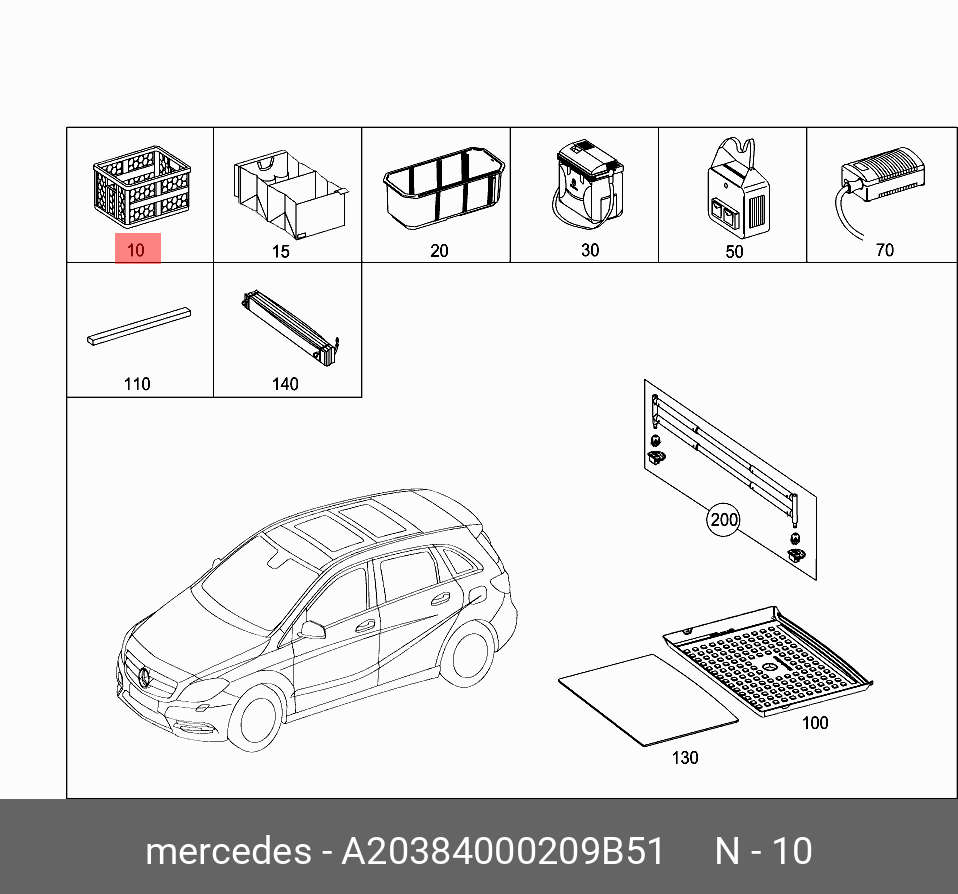 10
15
20
30
50
70
110
140
200
100
130

mercedes - A20384000209B51 N - 10