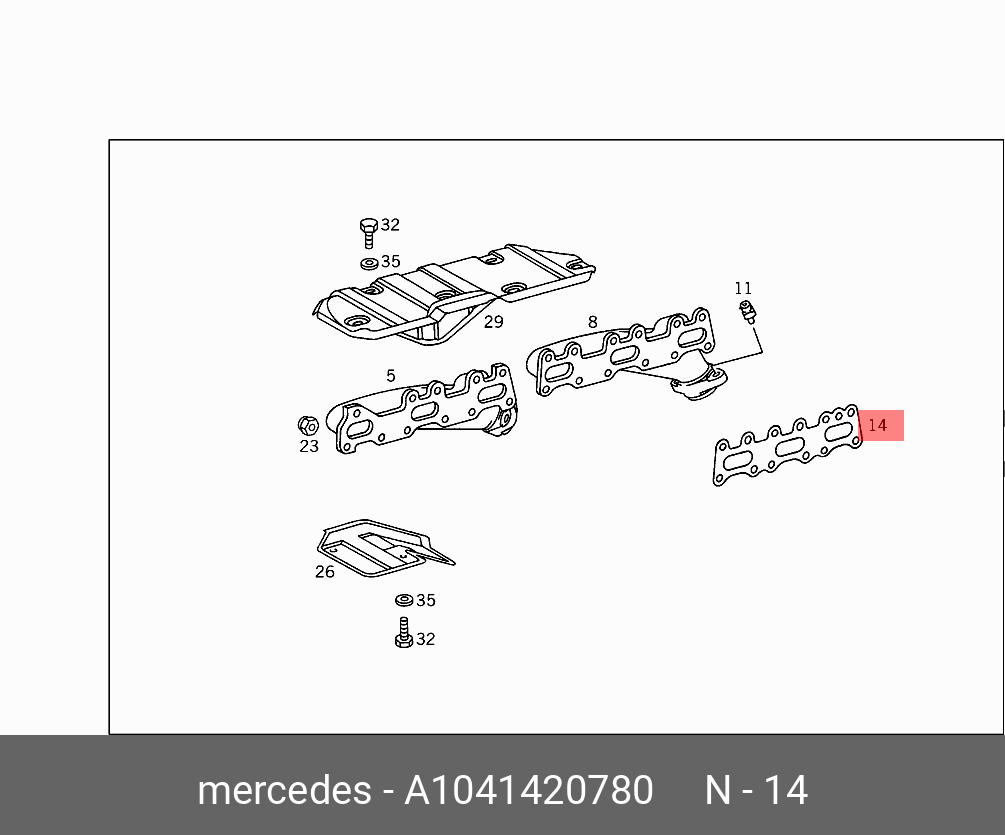 32
35
29
11
8
5
14
23
26
35
32

mercedes - A1041420780 N - 14