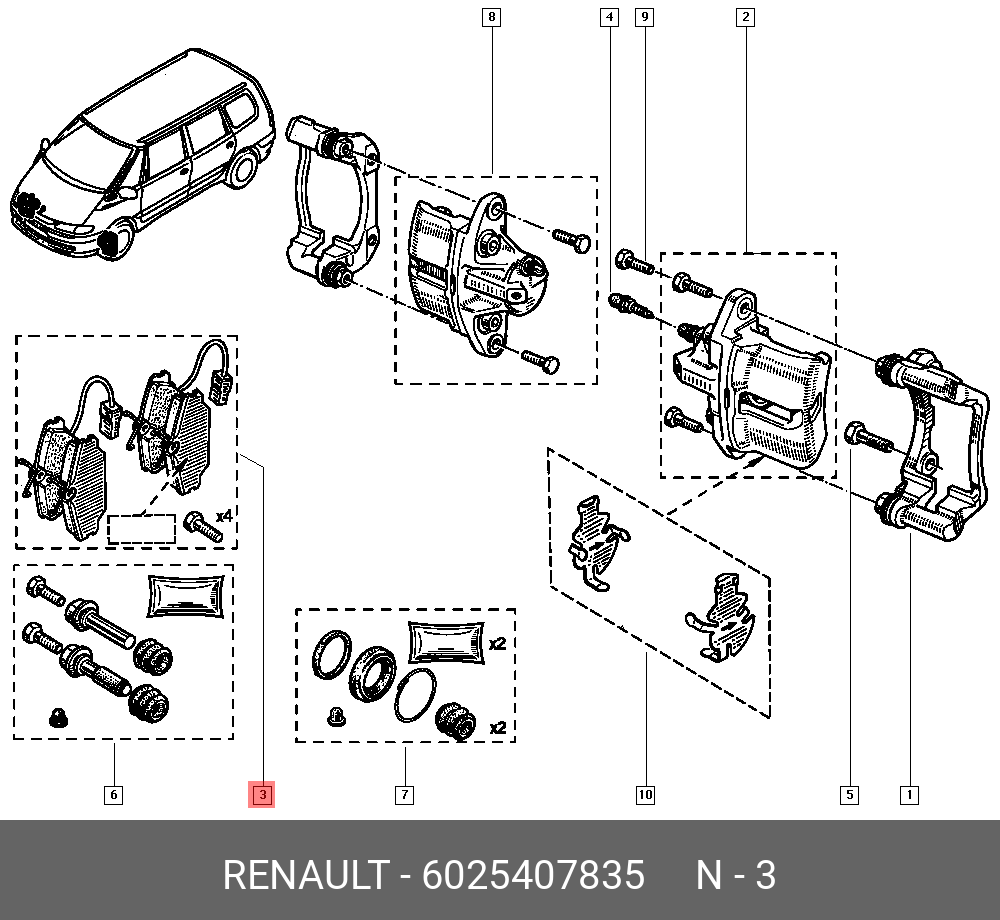 8
4
9
2
x4
x2
x2
6
3
7
10
5
1
RENAULT - 6025407835 N - 3