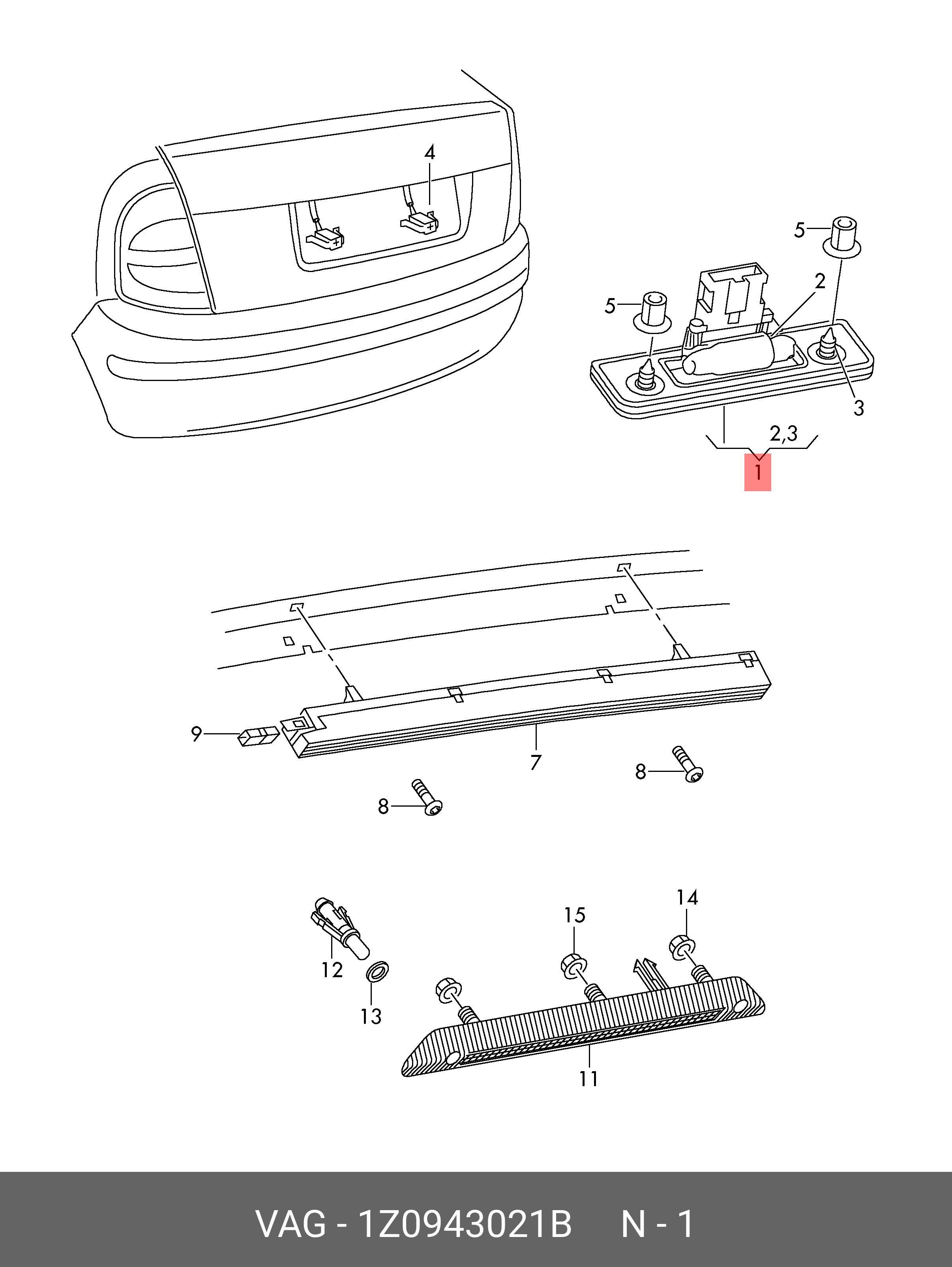 4
5
2
5
3
2,3
1
9
7
8
8
14
15
12
13
11
VAG - 1Z0943021B N - 1