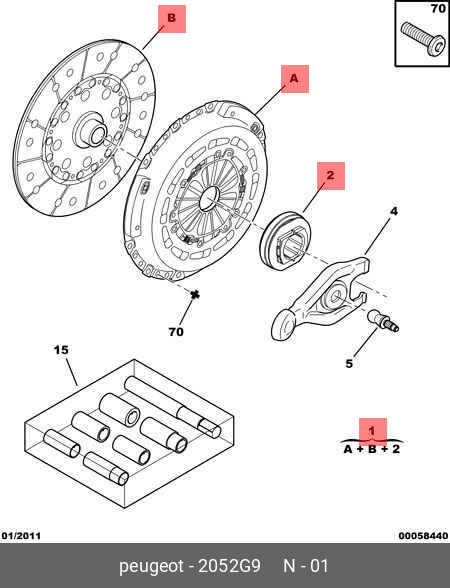 70

B

A

2

4

70

5

15

1
A + B + 2

01/2011

00058440

peugeot - 2052G9 N - 01