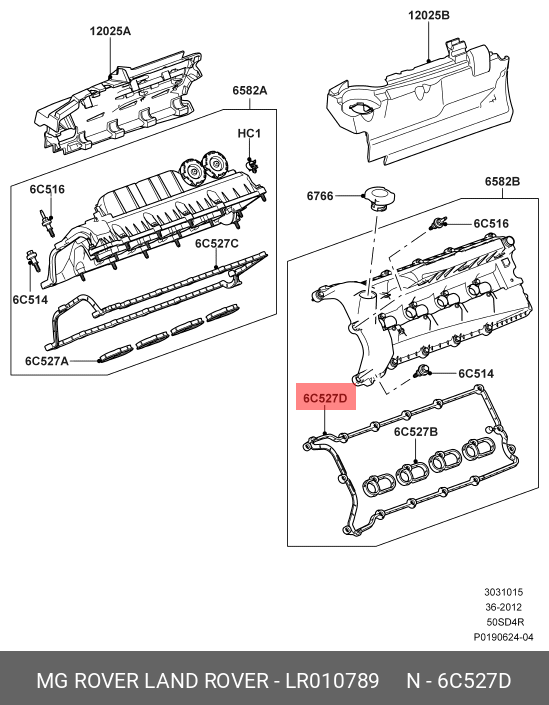 12025A

12025B

6582A

HC1

6C516

6C527C

6C514

6C527A

6766

6582B

6C516

6C514

6C527D

6C527B

3031015
36-2012
50SD4R
P0190624-04

MG ROVER LAND ROVER - LR010789 N - 6C527D