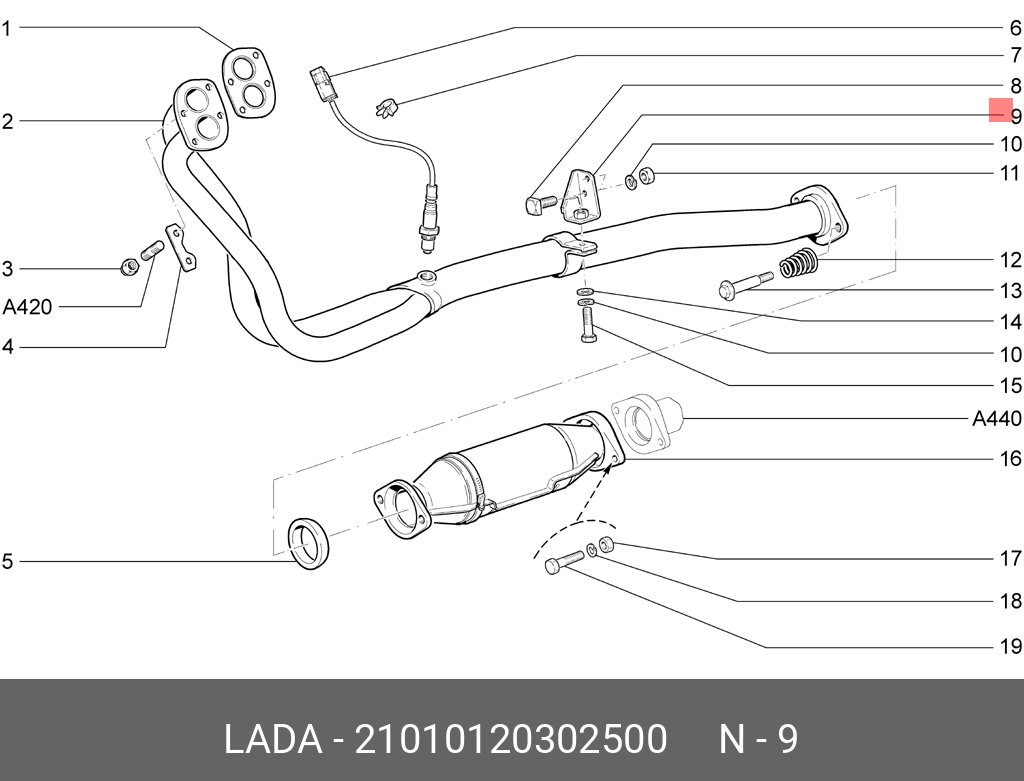 1
2
3
A420
4
5
6
7
8
9
10
11
12
13
14
10
15
A440
16
17
18
19

LADA - 21010120302500 N - 9