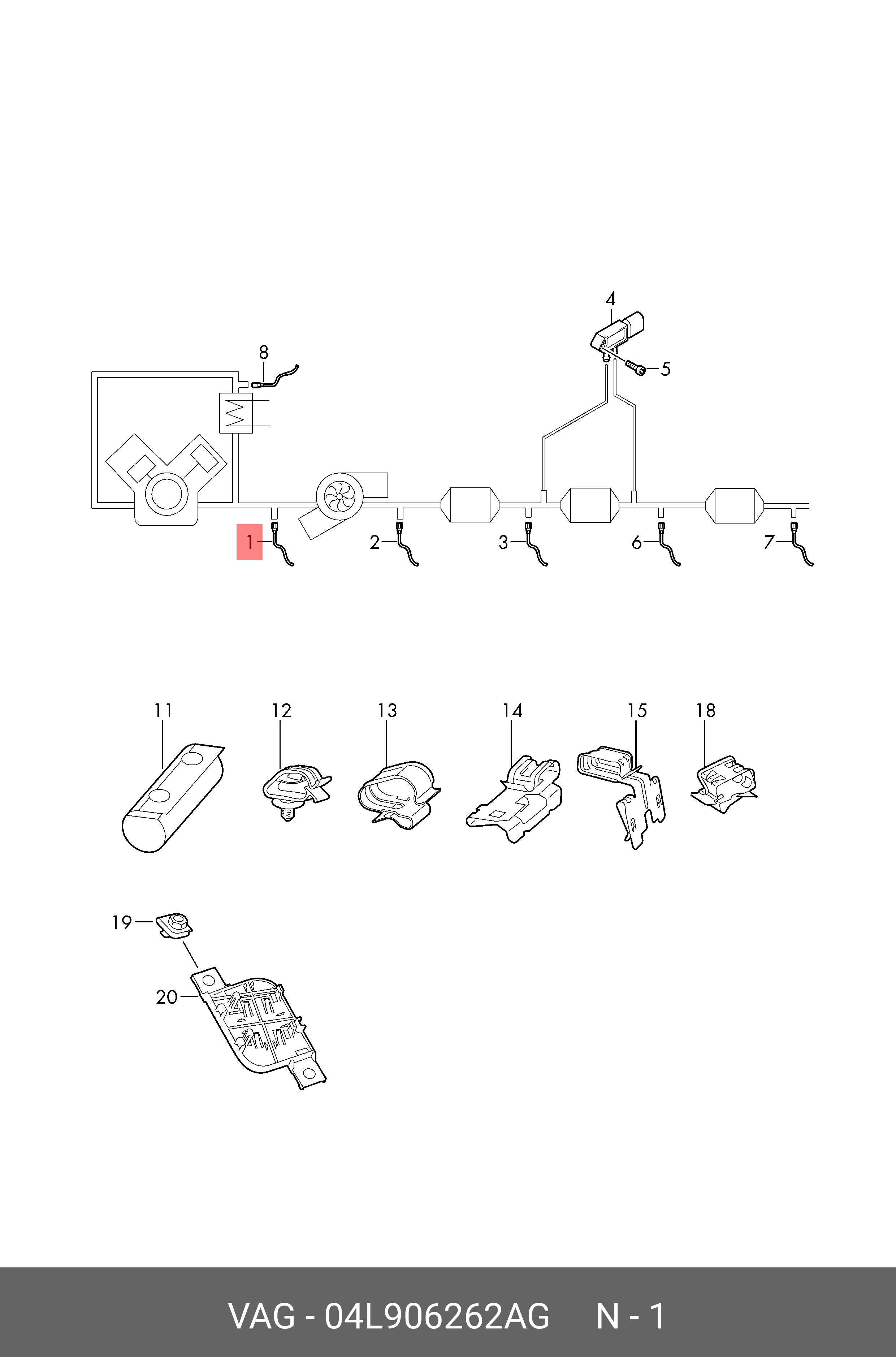 4
8
5
1
2
3
6
7
11
12
13
14
15
18
19
20
VAG - 04L906262AG N - 1