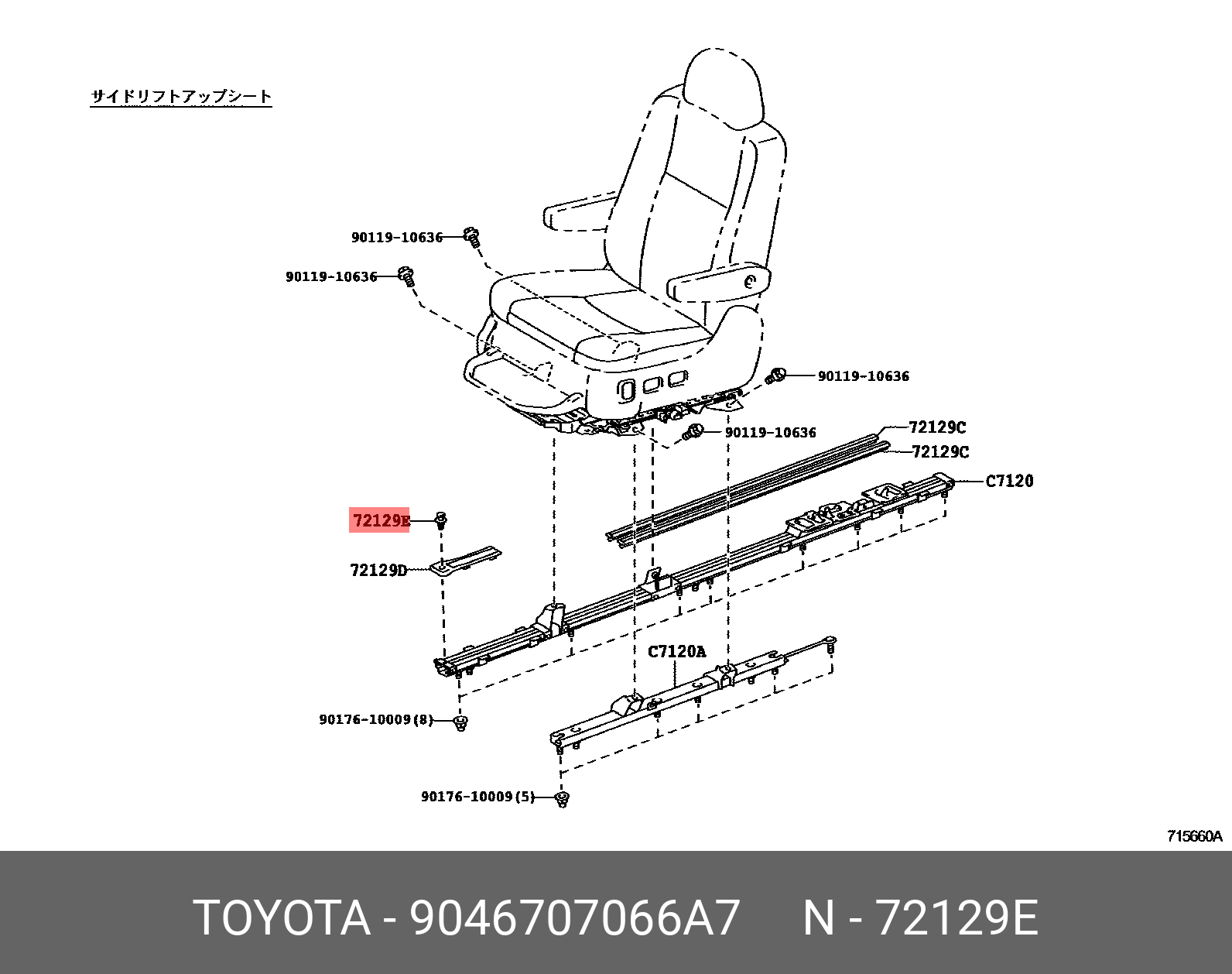 サイドリフトアップシート

90119-10636

90119-10636

90119-10636

90119-10636

72129C

72129C

C7120

72129E

72129D

C7120A

90176-10009(8)

90176-10009(5)

715660A

TOYOTA - 9046707066A7 N - 72129E