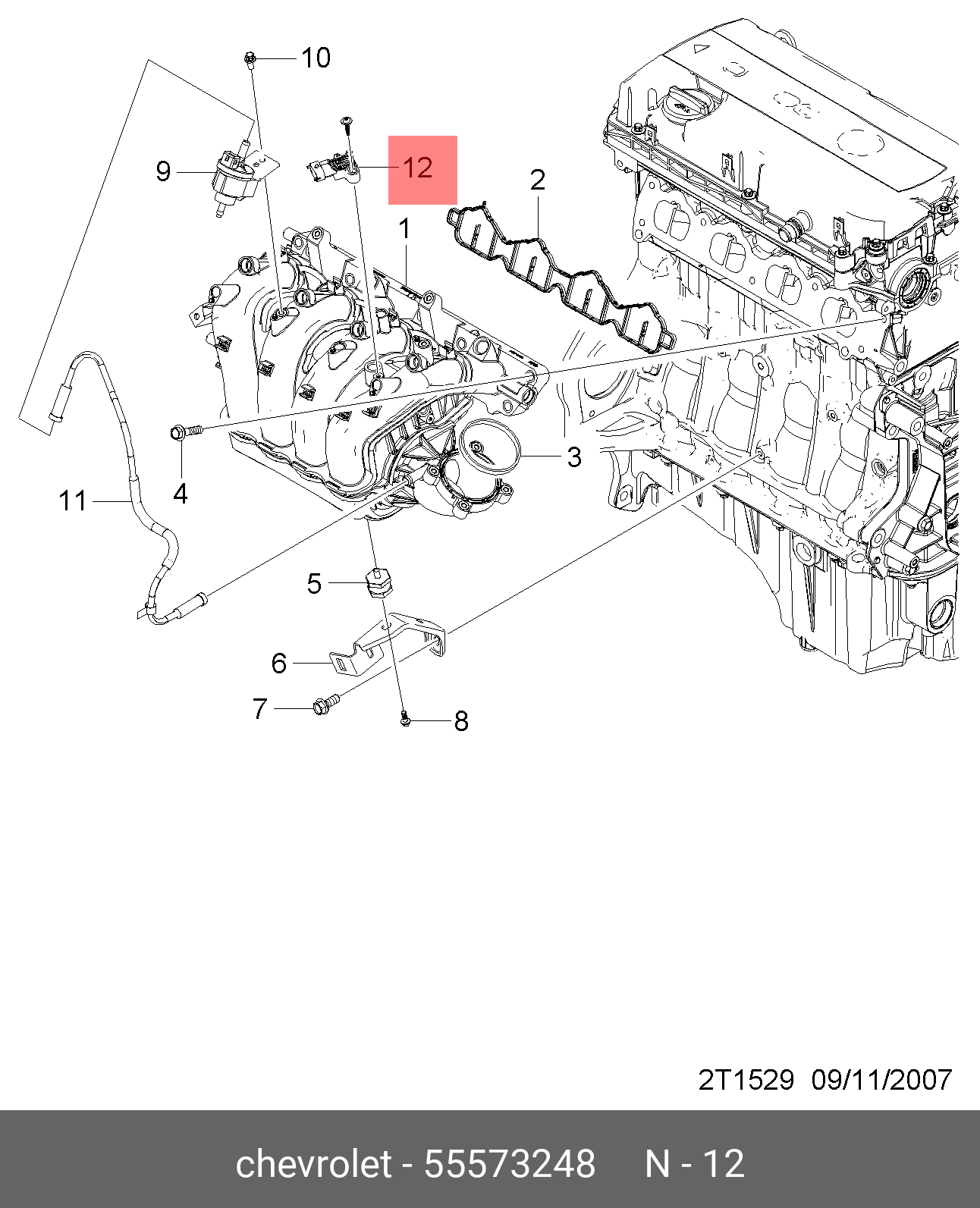 10
9
12
2
1
3
4
11
5
6
7
8

2T1529 09/11/2007

chevrolet - 55573248 N - 12