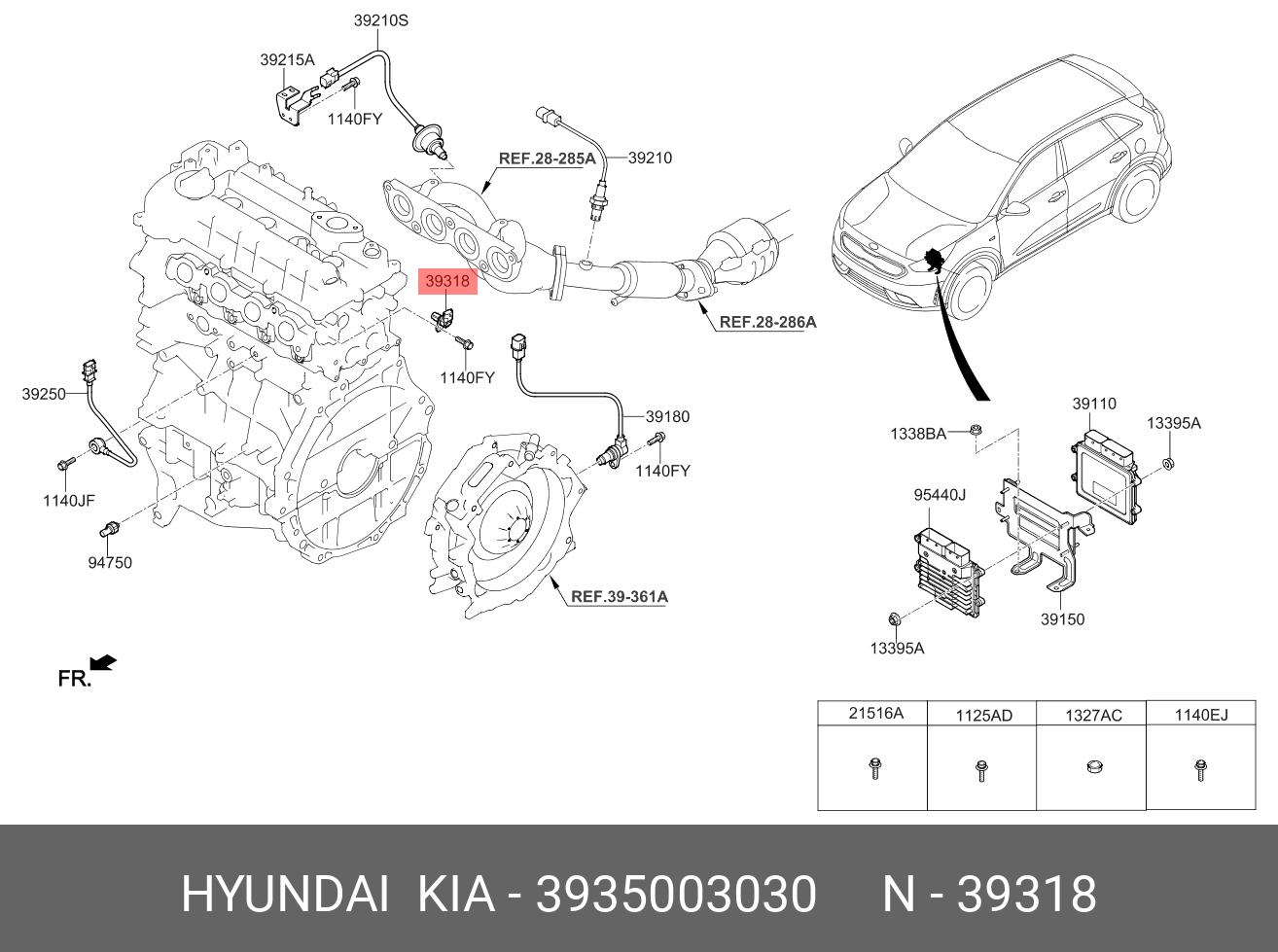 39210S
39215A
1140FY
REF.28-285A
39210
39318
REF.28-286A
1140FY
39250
39180
1140FY
1140JF
94750
REF.39-361A
FR.
1338BA
39110
13395A
95440J
39150
13395A

| 21516A | 1125AD | 1327AC | 1140EJ |
|---|---|---|---|
| | | | |

HYUNDAI KIA - 3935003030 N - 39318