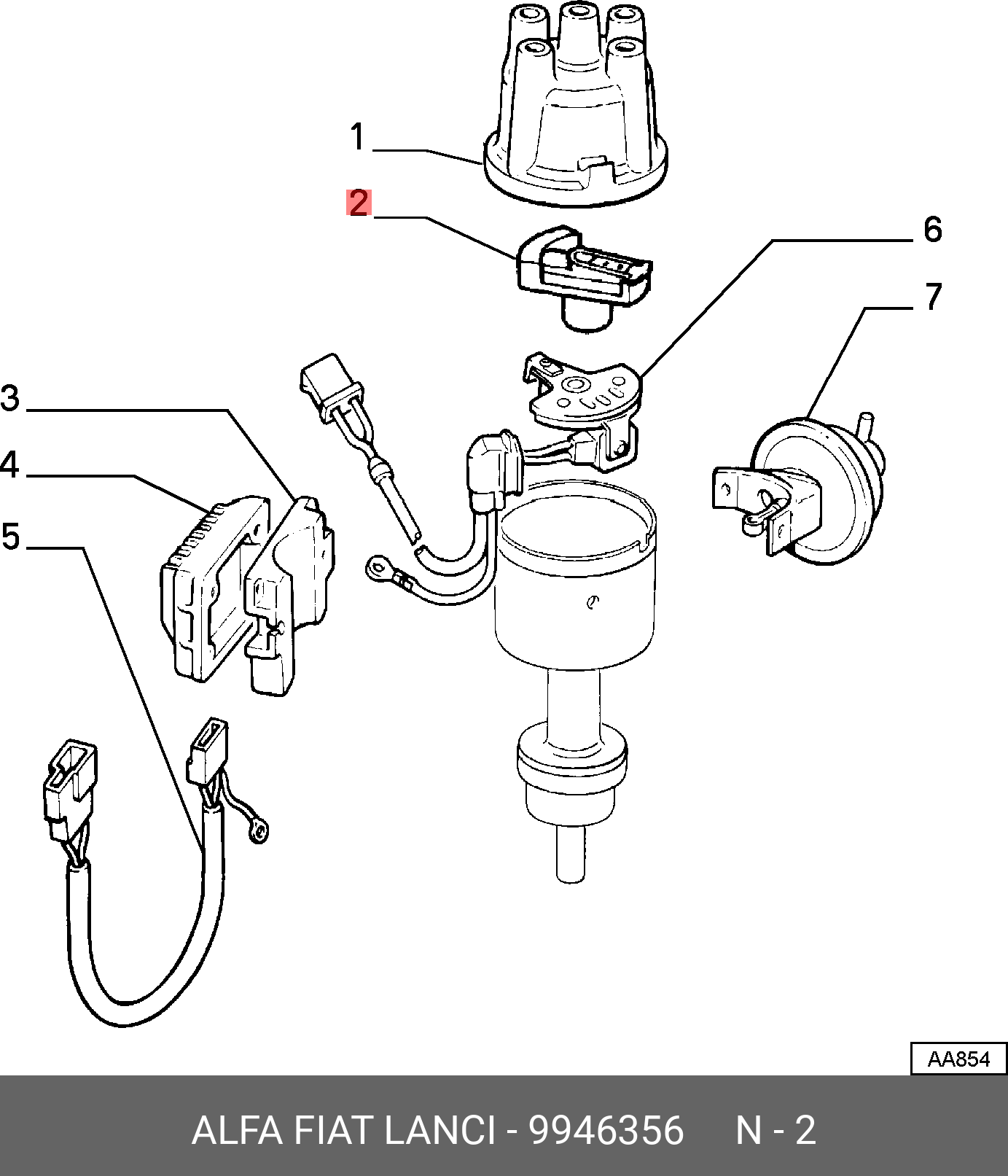 1
2
6
7
3
4
5
AA854
ALFA FIAT LANCI - 9946356 N - 2