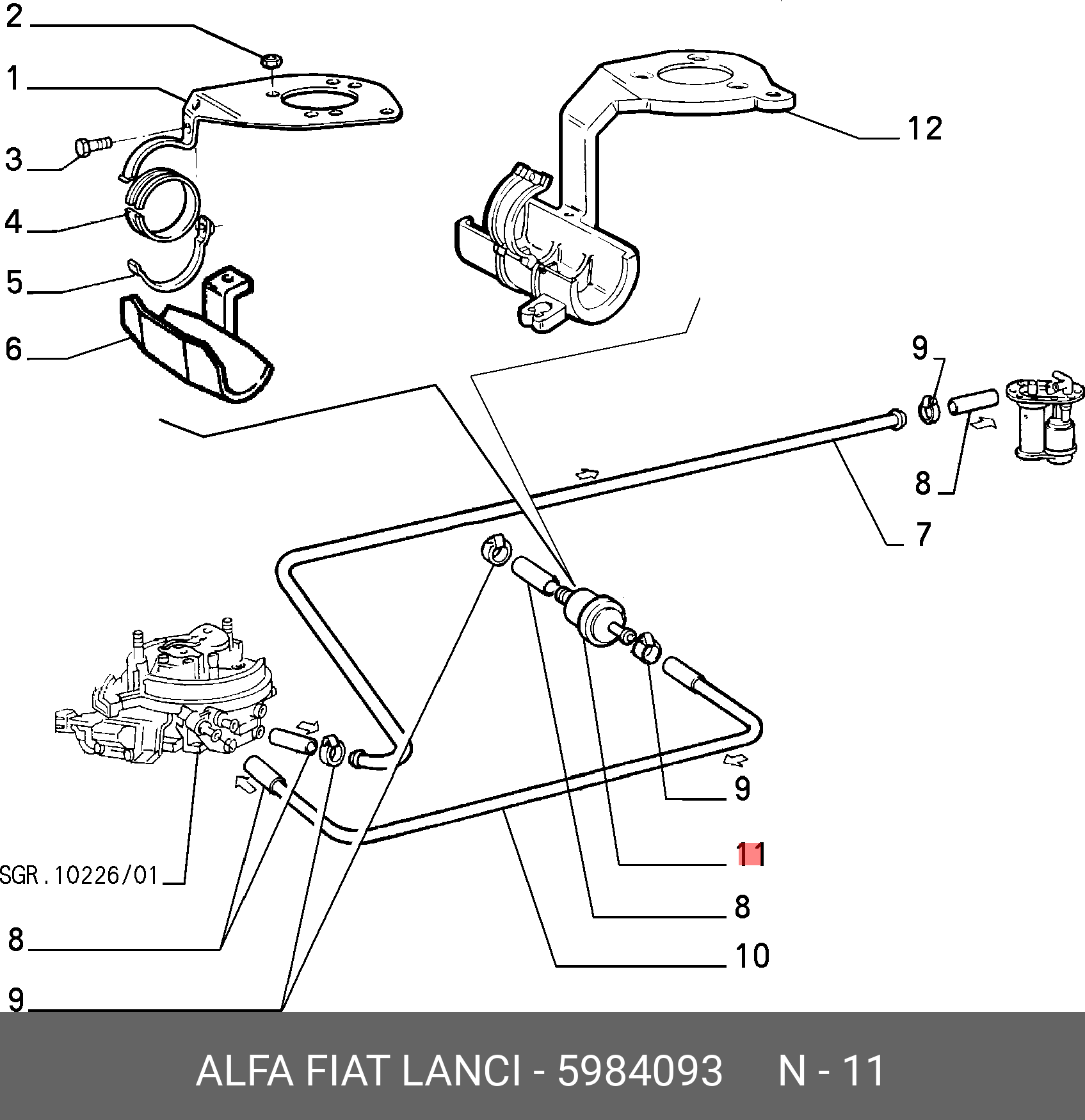 2
1
3
4
5
6
12
9
8
7
9
11
8
10
SGR.10226/01
8
9

ALFA FIAT LANCI - 5984093 N - 11