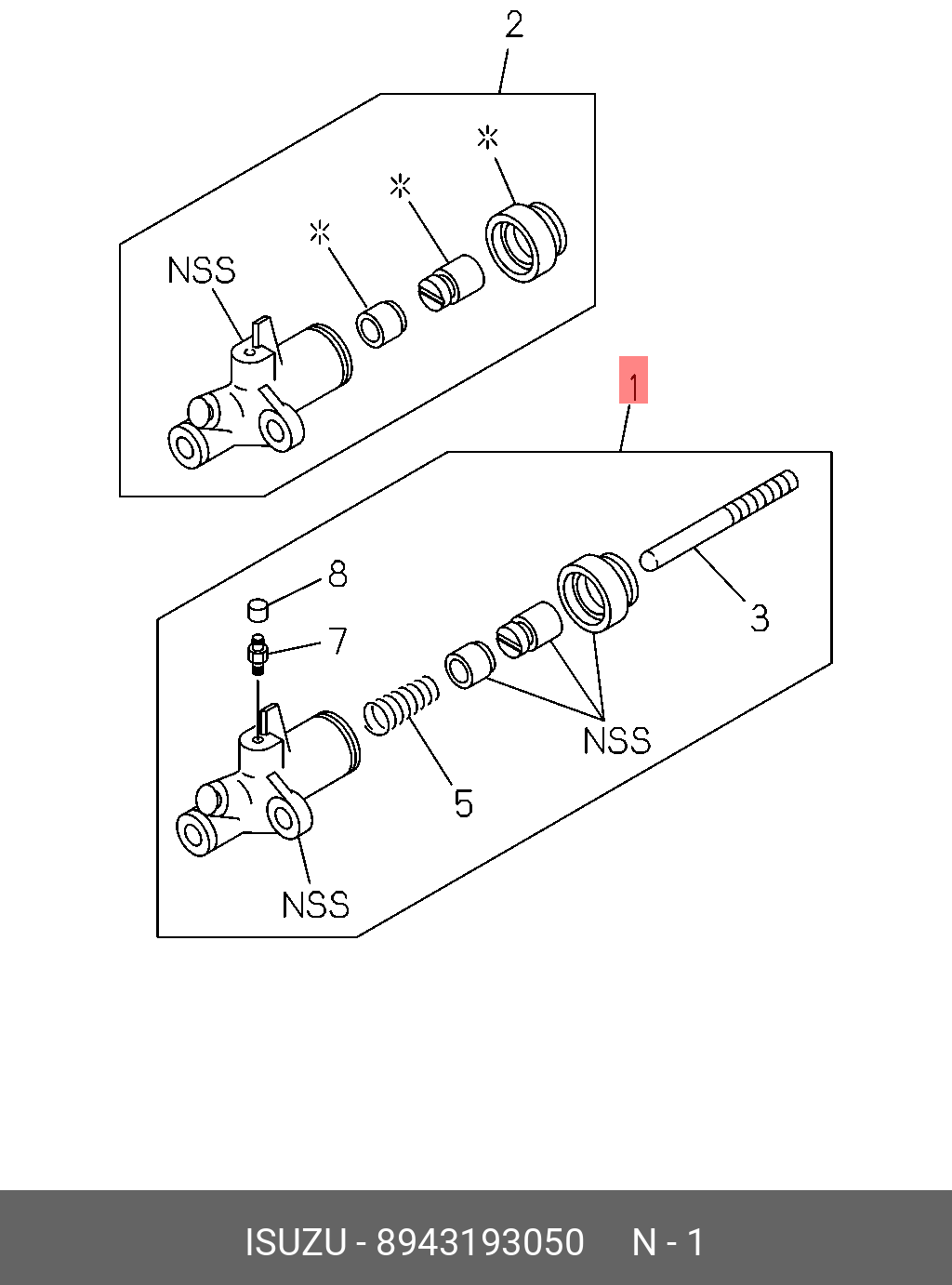 2

※

※

※

NSS

1

8

7

3

NSS

5

NSS

ISUZU - 8943193050 N - 1