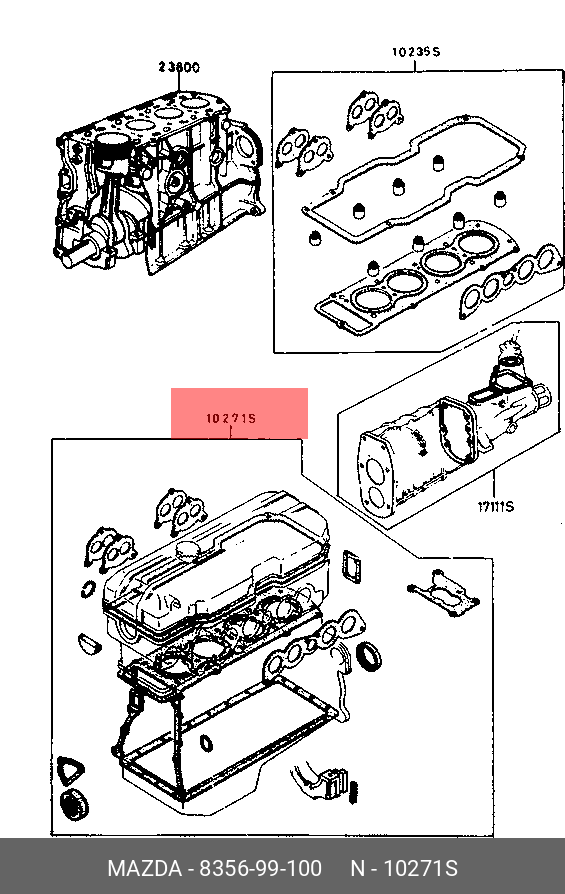 23800

10235S

10271S

17111S

MAZDA - 8356-99-100 N - 10271S