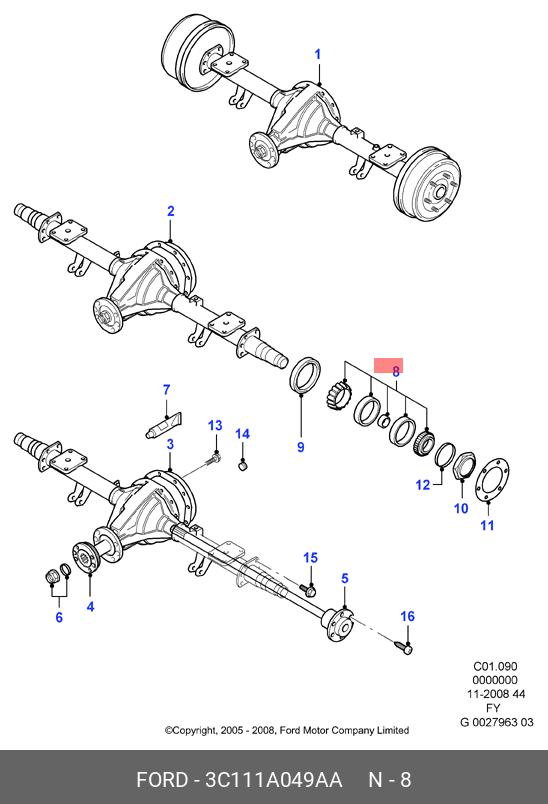 1

2

8

7

13

14

3

9

12

10

11

15

5

6

4

16

C01.090
0000000
11-2008 44
FY
G 0027963 03

©Copyright, 2005 - 2008, Ford Motor Company Limited

FORD - 3C111A049AA N - 8