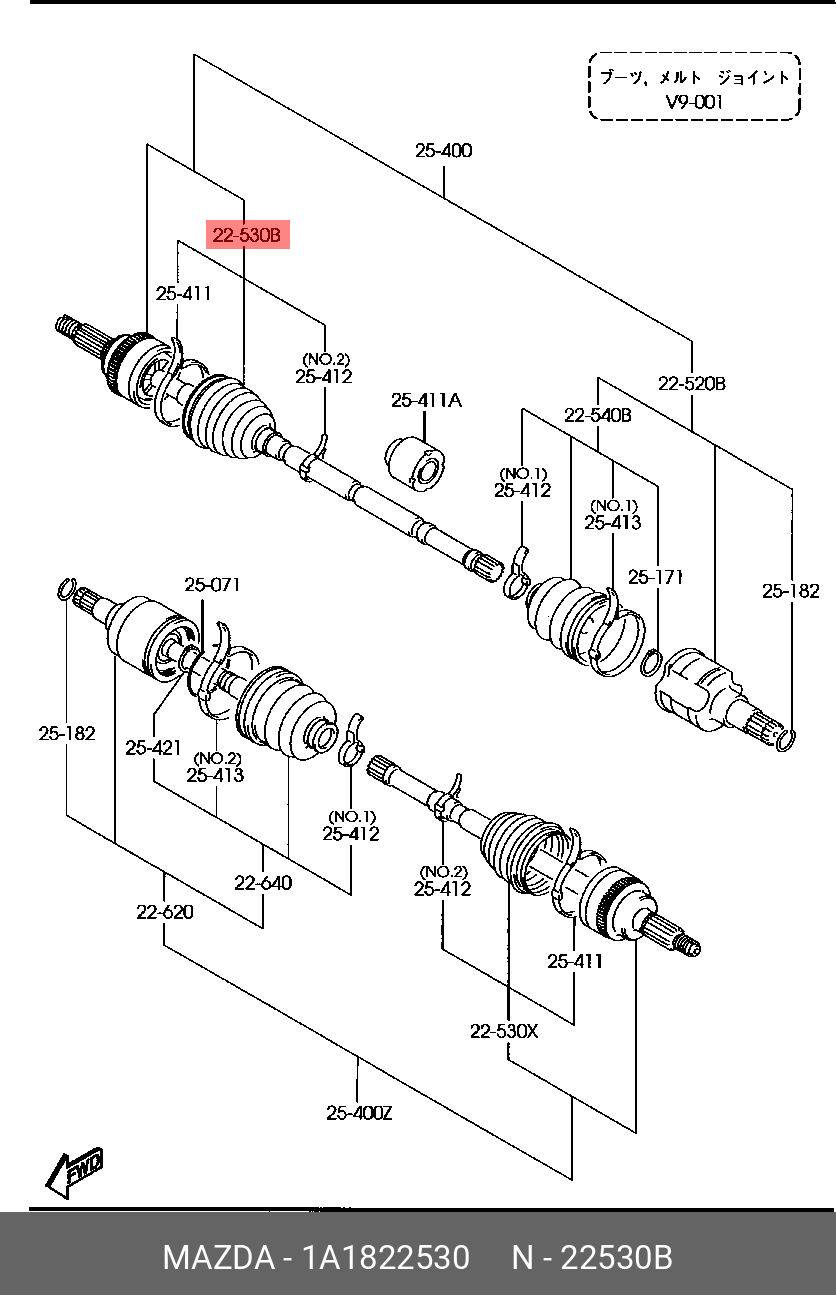 ブーツ, メルト ジョイント
V9-001

25-400

22-530B

25-411

(NO.2)
25-412

25-411A

22-520B

22-540B

(NO.1)
25-412

(NO.1)
25-413

25-171

25-182

25-071

25-182

25-421

(NO.2)
25-413

(NO.1)
25-412

22-640

22-620

(NO.2)
25-412

25-411

22-530X

25-400Z

FWD

MAZDA - 1A1822530 N - 22530B