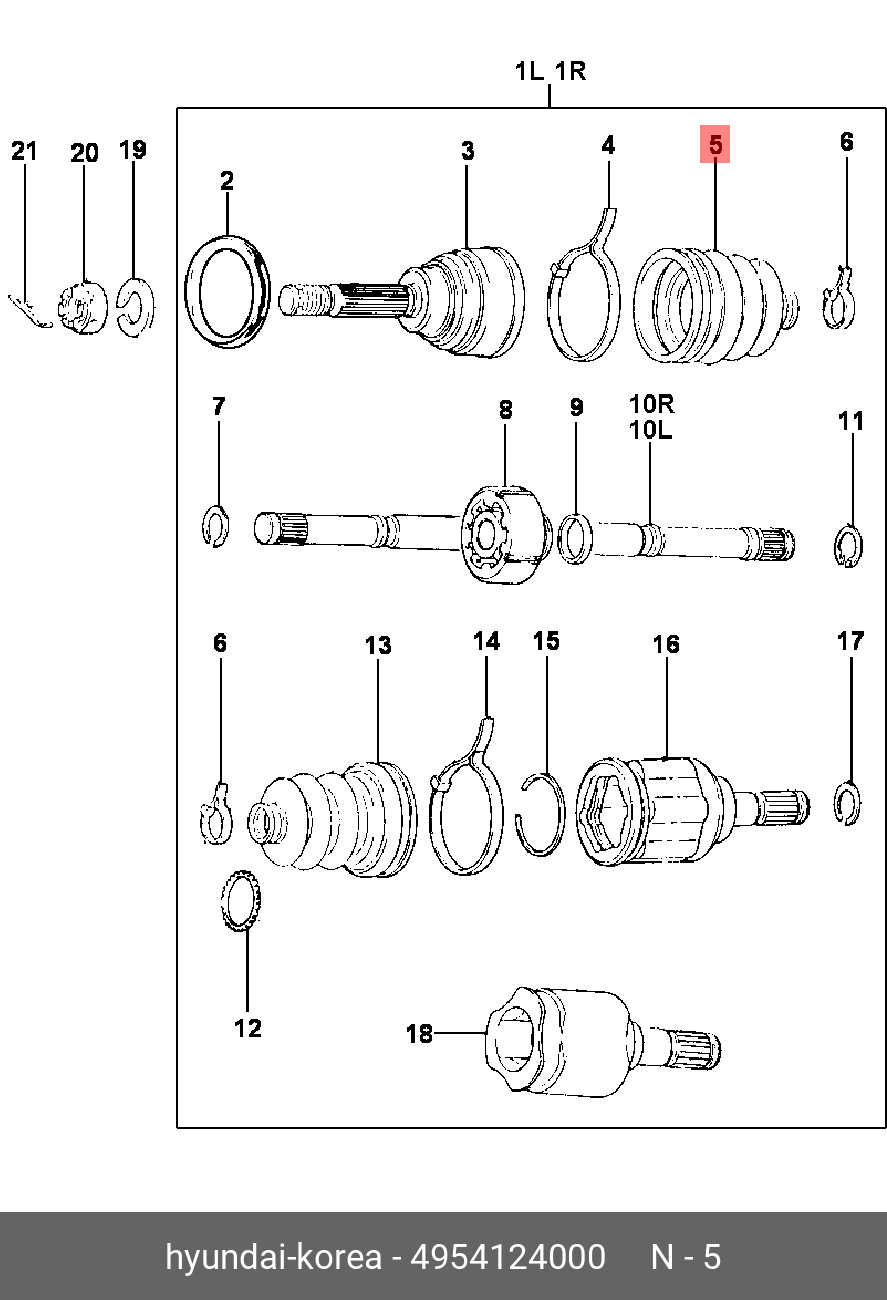 1L 1R

21 20 19

2 3 4 5 6

7 8 9 10R 10L 11

6 13 14 15 16 17

12

18

hyundai-korea - 4954124000 N - 5