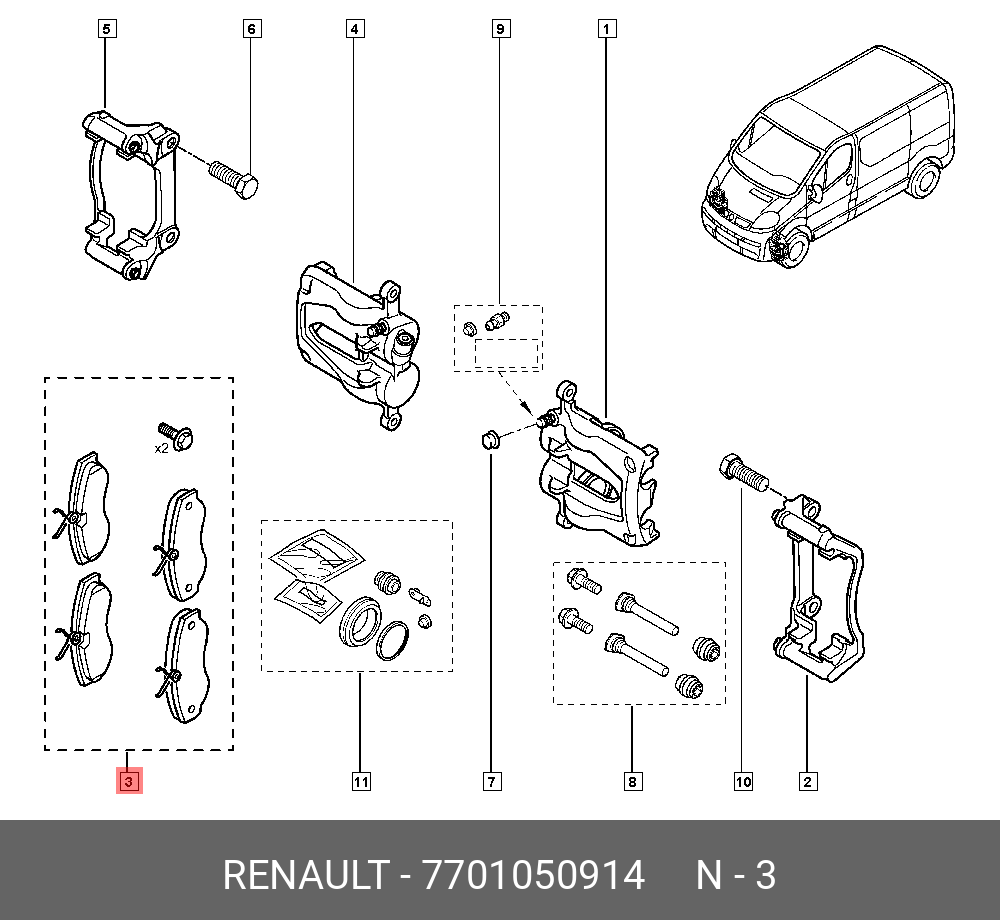 5
6
4
9
1
x2
3
11
7
8
10
2
RENAULT - 7701050914 N - 3