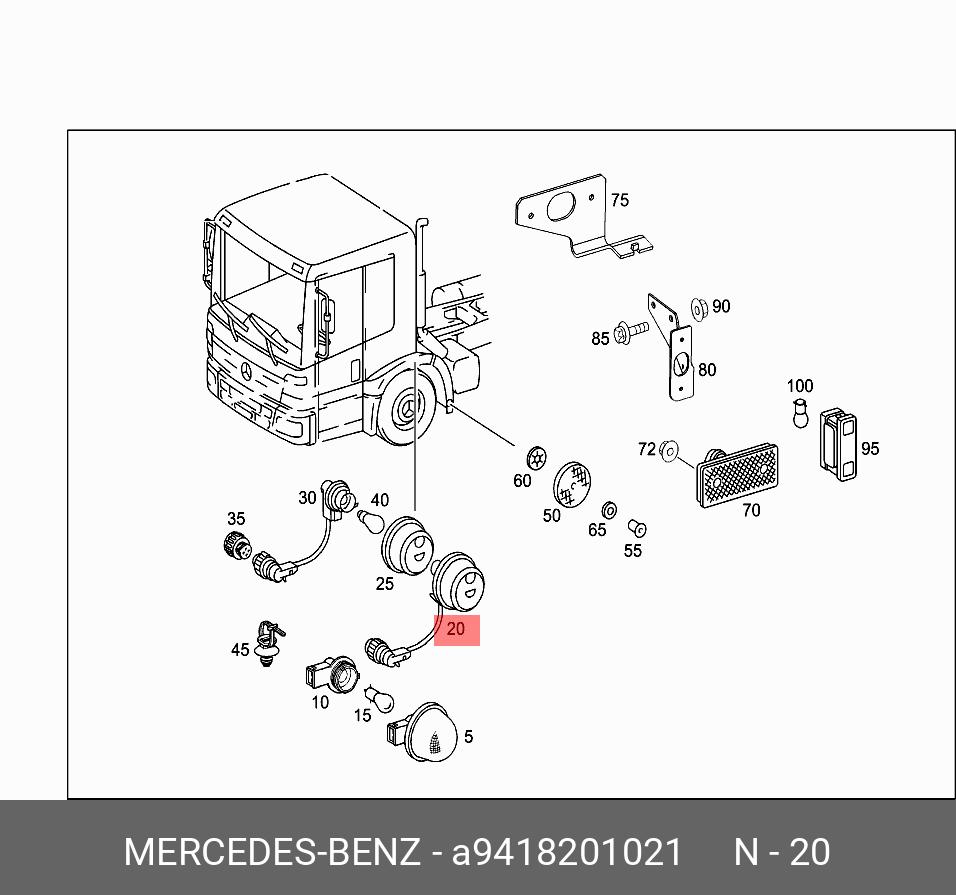 75
90
85
80
100
95
72
70
60
50
65
55
30
40
35
25
20
45
10
15
5

MERCEDES-BENZ - a9418201021 N - 20