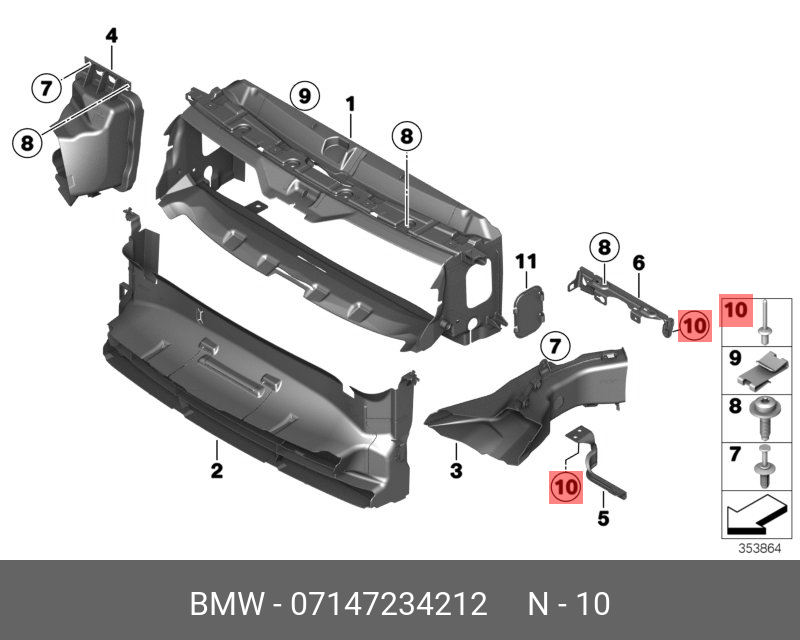 4
7
8
9
1
8
11
8
6
10
7
2
3
10
5
10
9
8
7
353864

BMW - 07147234212 N - 10