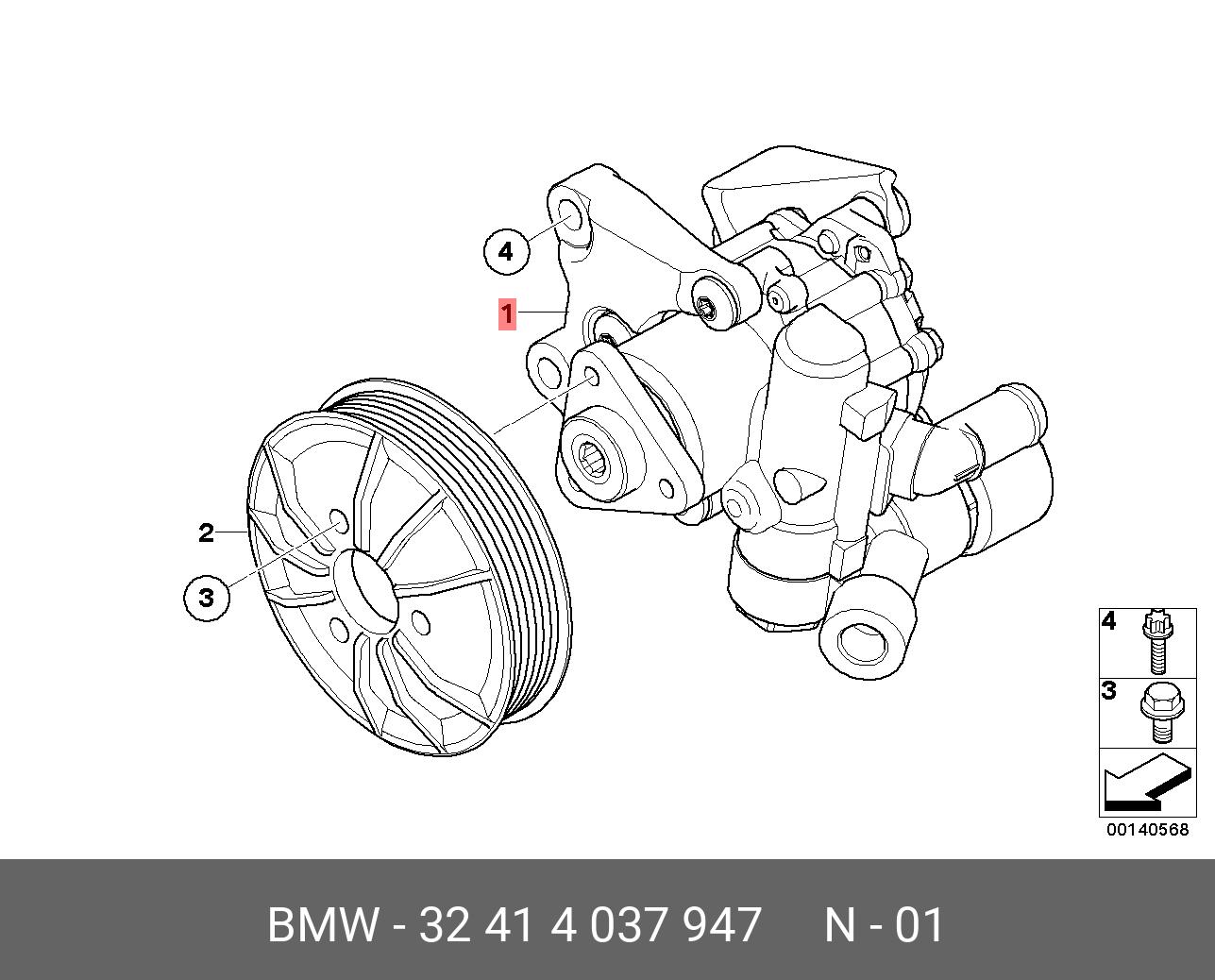 4
1
2
3
4
3
00140568

BMW - 32 41 4 037 947 N - 01