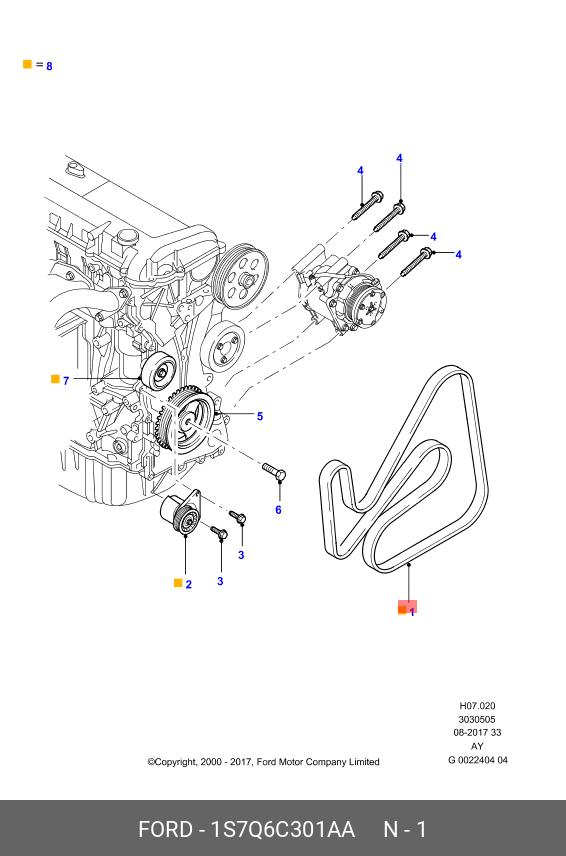 = 8

4
4
4
4
7
5
6
3
3
2
1

H07.020
3030505
08-2017 33
AY
G 0022404 04

©Copyright, 2000 - 2017, Ford Motor Company Limited

FORD - 1S7Q6C301AA N - 1