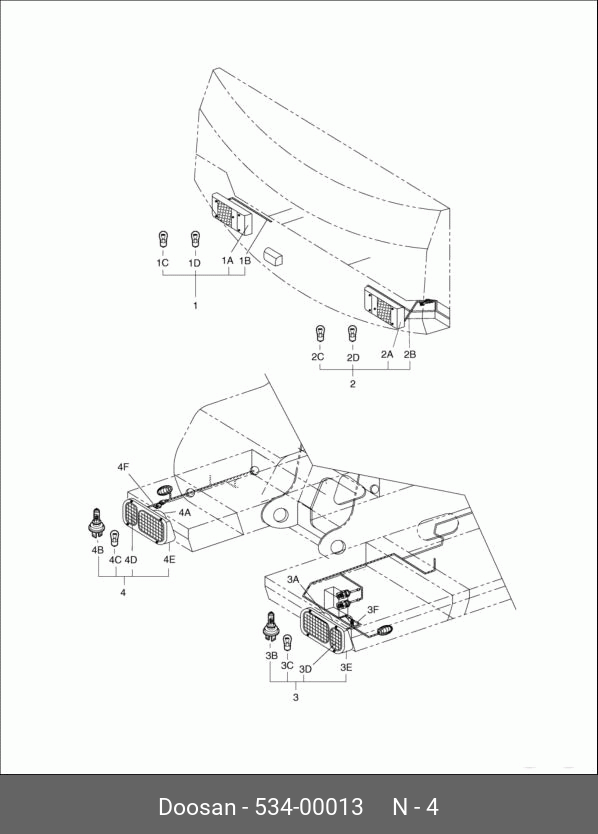 1C
1D
1A
1B
1

2C
2D
2A
2B
2

4F
4A
4B
4C
4D
4E
4

3A
3F
3B
3C
3D
3E
3

Doosan - 534-00013 N - 4