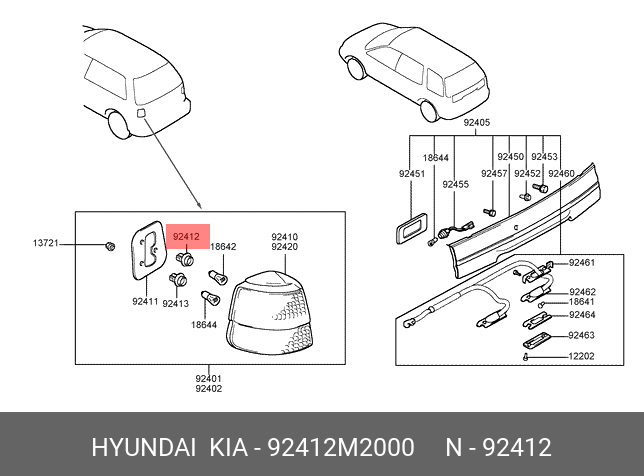 13721
92412
18642
92410
92420
92411
92413
18644
92401
92402

92405
18644
92450
92453
92451
92455
92457
92452
92460
92461
92462
18641
92464
92463
12202

HYUNDAI KIA - 92412M2000 N - 92412