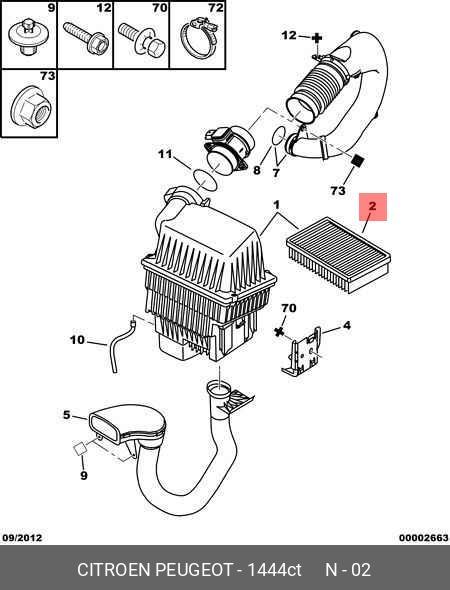 9
12
70
72
73
12
11
8
7
73
1
2
70
4
10
5
9
09/2012
00002663
CITROEN PEUGEOT - 1444ct N - 02