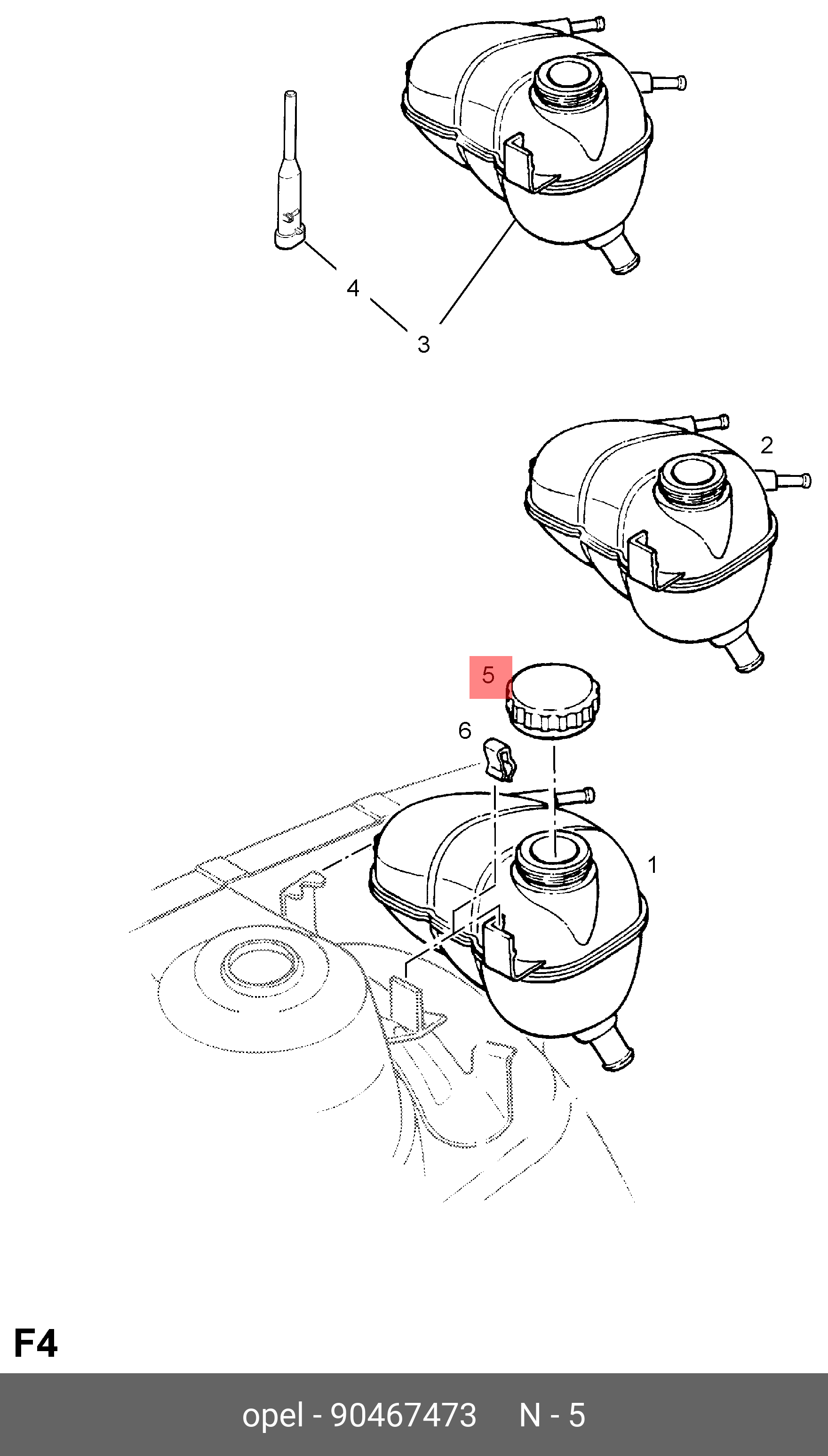 4

3

2

5

6

1

F4

opel - 90467473 N - 5