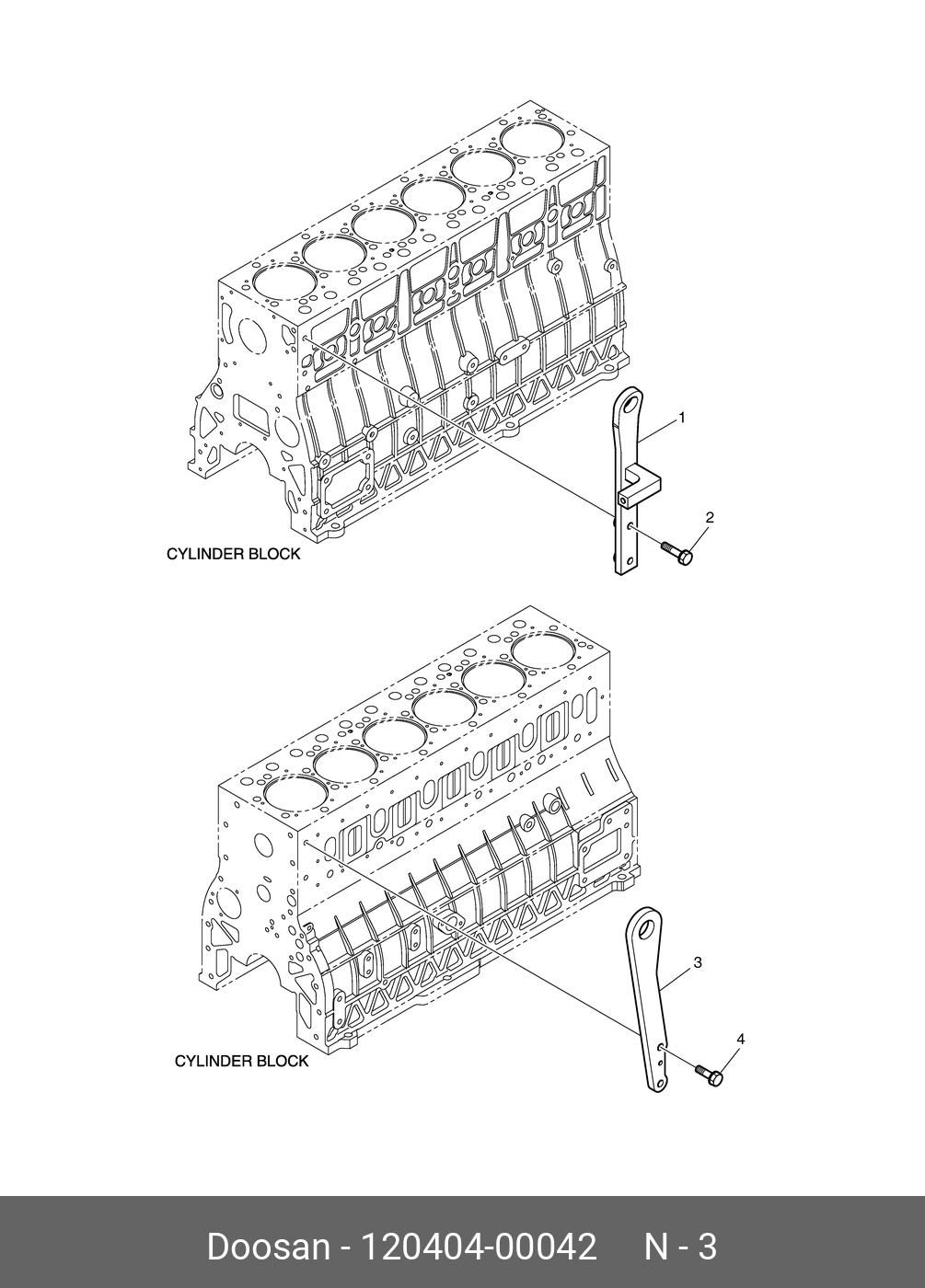 1

2

CYLINDER BLOCK

3

4

CYLINDER BLOCK

Doosan - 120404-00042 N - 3