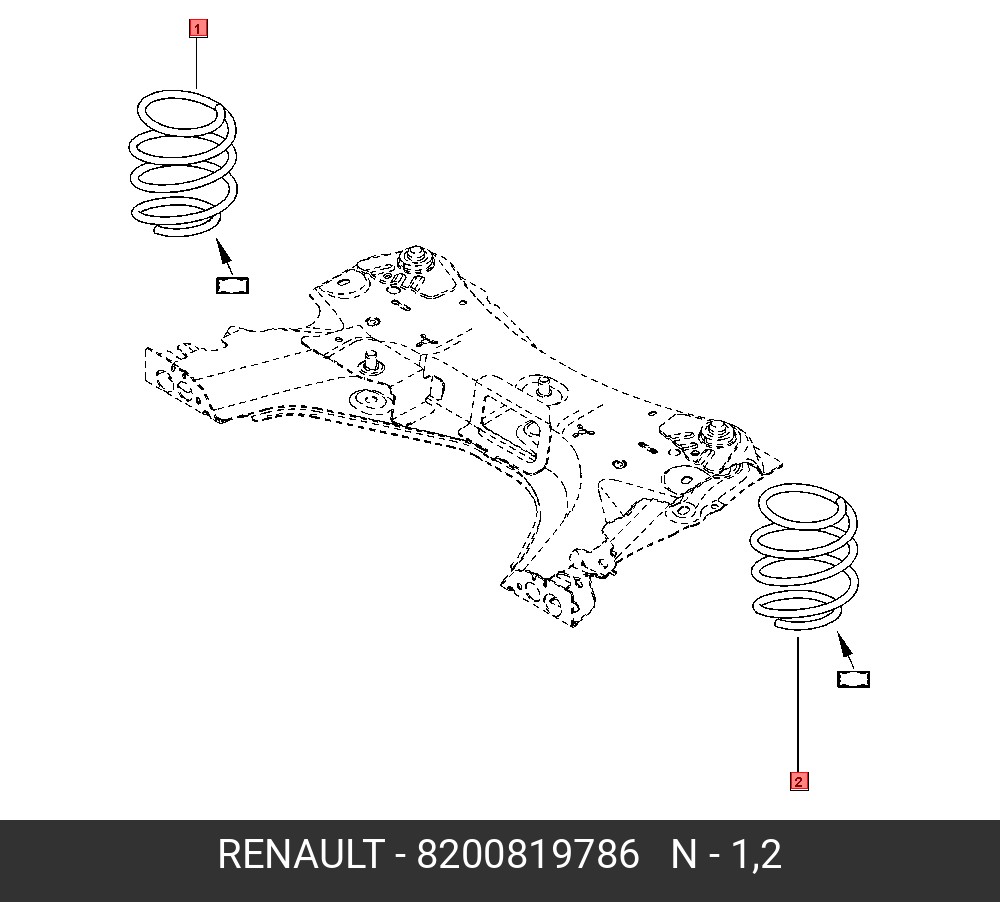 1

2

RENAULT - 8200819786 N - 1,2