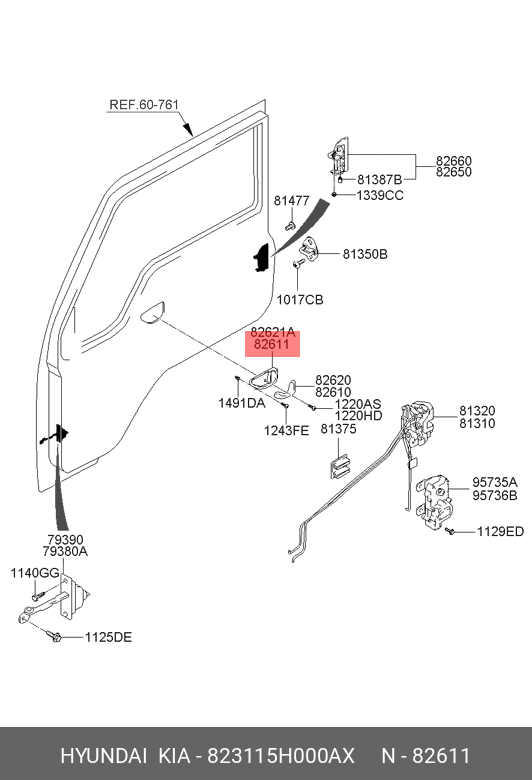 REF.60-761

82660
82650
81387B
1339CC
81477
81350B
1017CB
82621A
82611
82620
82610
1491DA
1220AS
1220HD
1243FE
81375
81320
81310
95735A
95736B
1129ED
79390
79380A
1140GG
1125DE

HYUNDAI KIA - 823115H000AX N - 82611