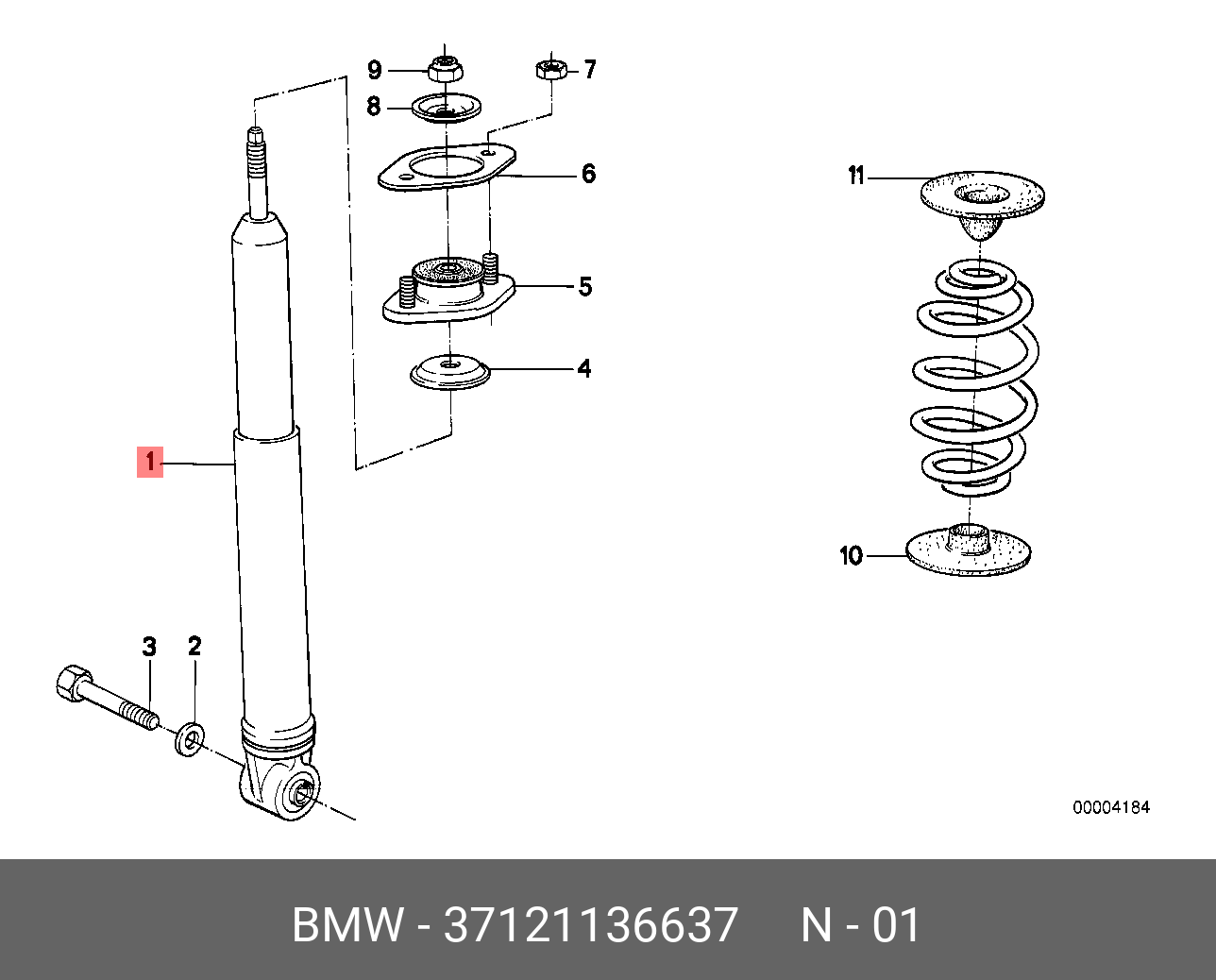 9
7
8
6
11
5
4
1
10
3
2
00004184

BMW - 37121136637 N - 01