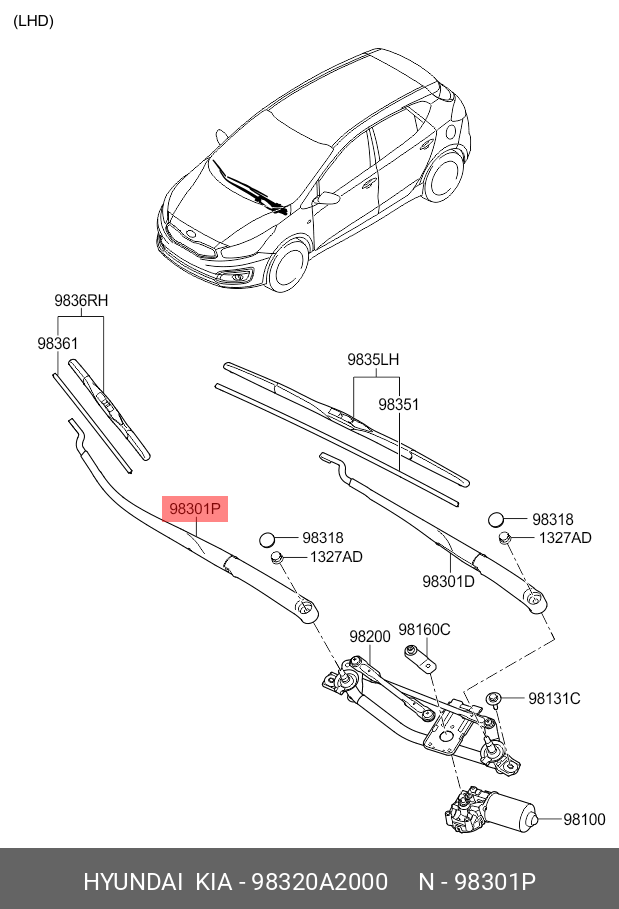 (LHD)

9836RH
98361
9835LH
98351
98301P
98318
1327AD
98318
1327AD
98301D
98200
98160C
98131C
98100

HYUNDAI KIA - 98320A2000 N - 98301P