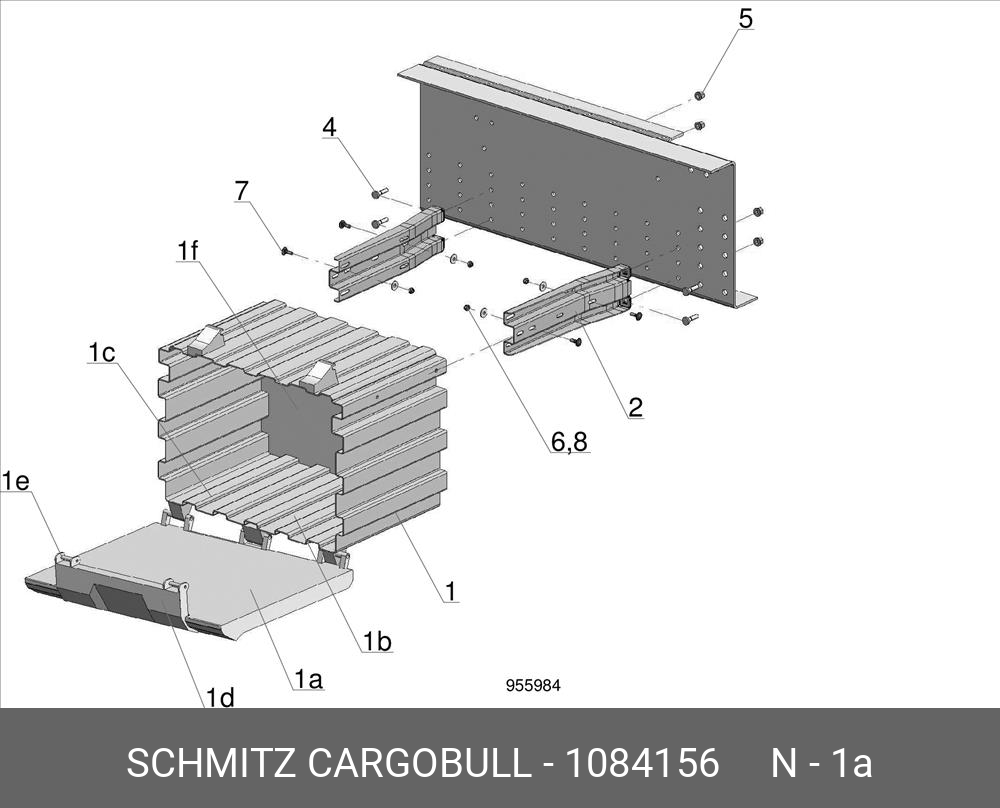 5
4
7
1f
1c
2
6,8
1e
1
1b
1a
1d
955984
SCHMITZ CARGOBULL - 1084156 N - 1a