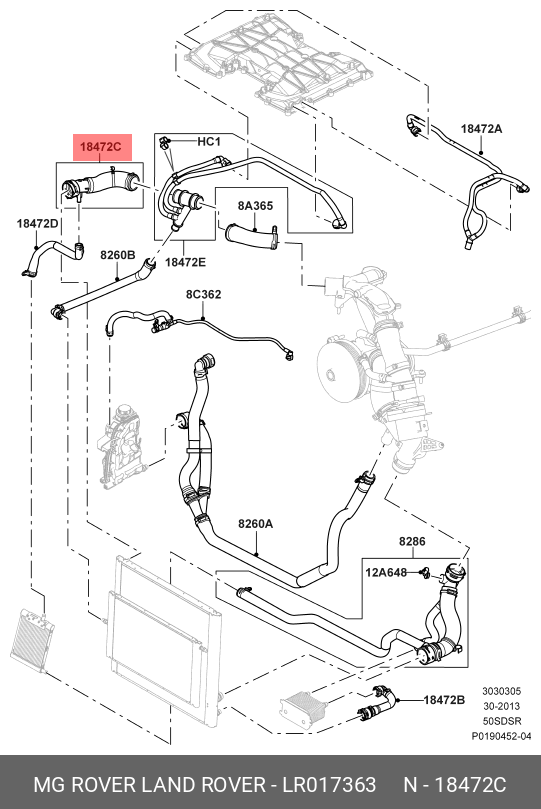 18472C

HC1

18472A

18472D

8A365

8260B

18472E

8C362

8260A

8286

12A648

18472B

3030305
30-2013
50SDSR
P0190452-04

MG ROVER LAND ROVER - LR017363 N - 18472C