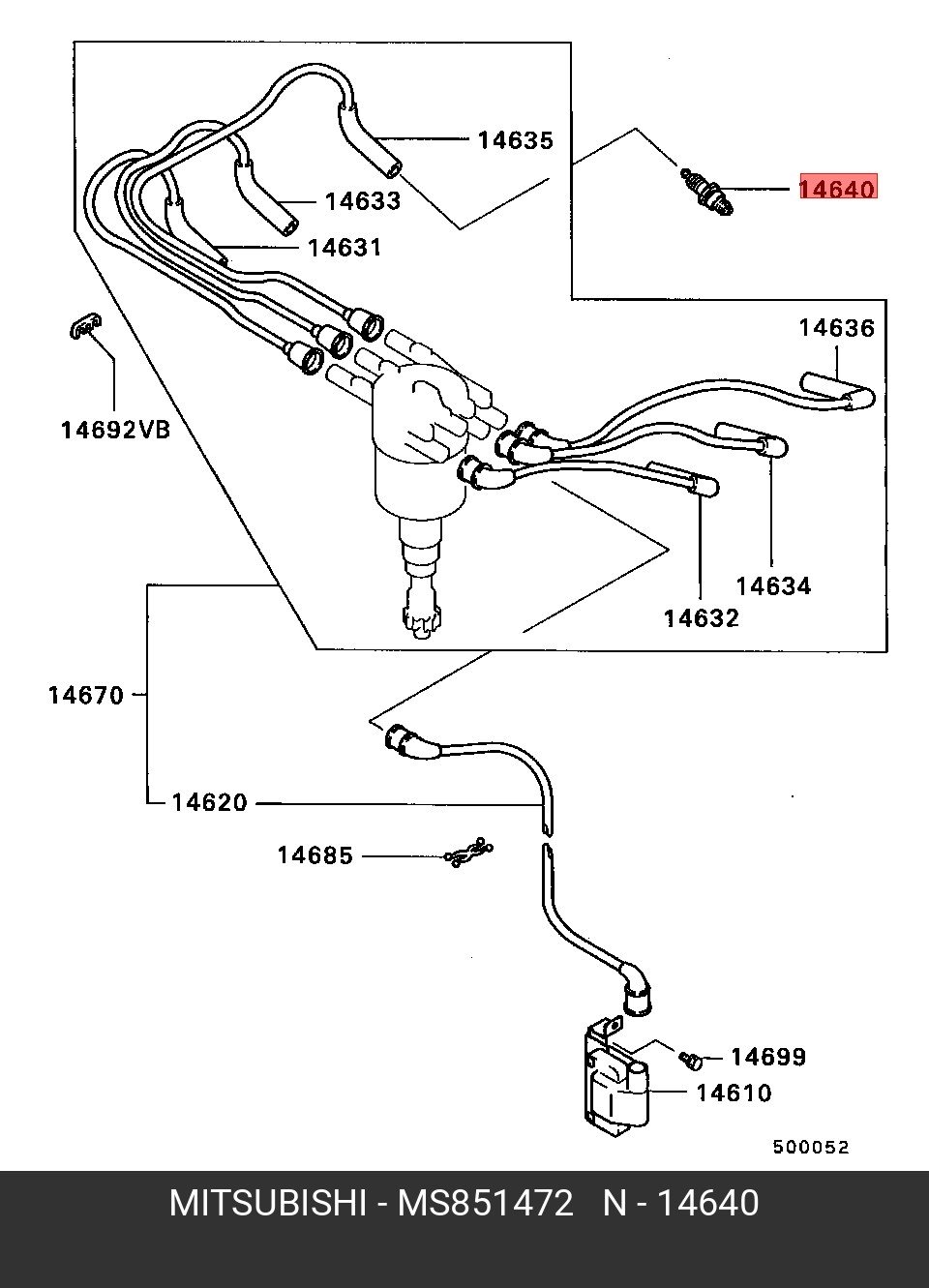 14635
14640
14633
14631
14636
14692VB
14634
14632
14670
14620
14685
14699
14610
500052

MITSUBISHI - MS851472 N - 14640