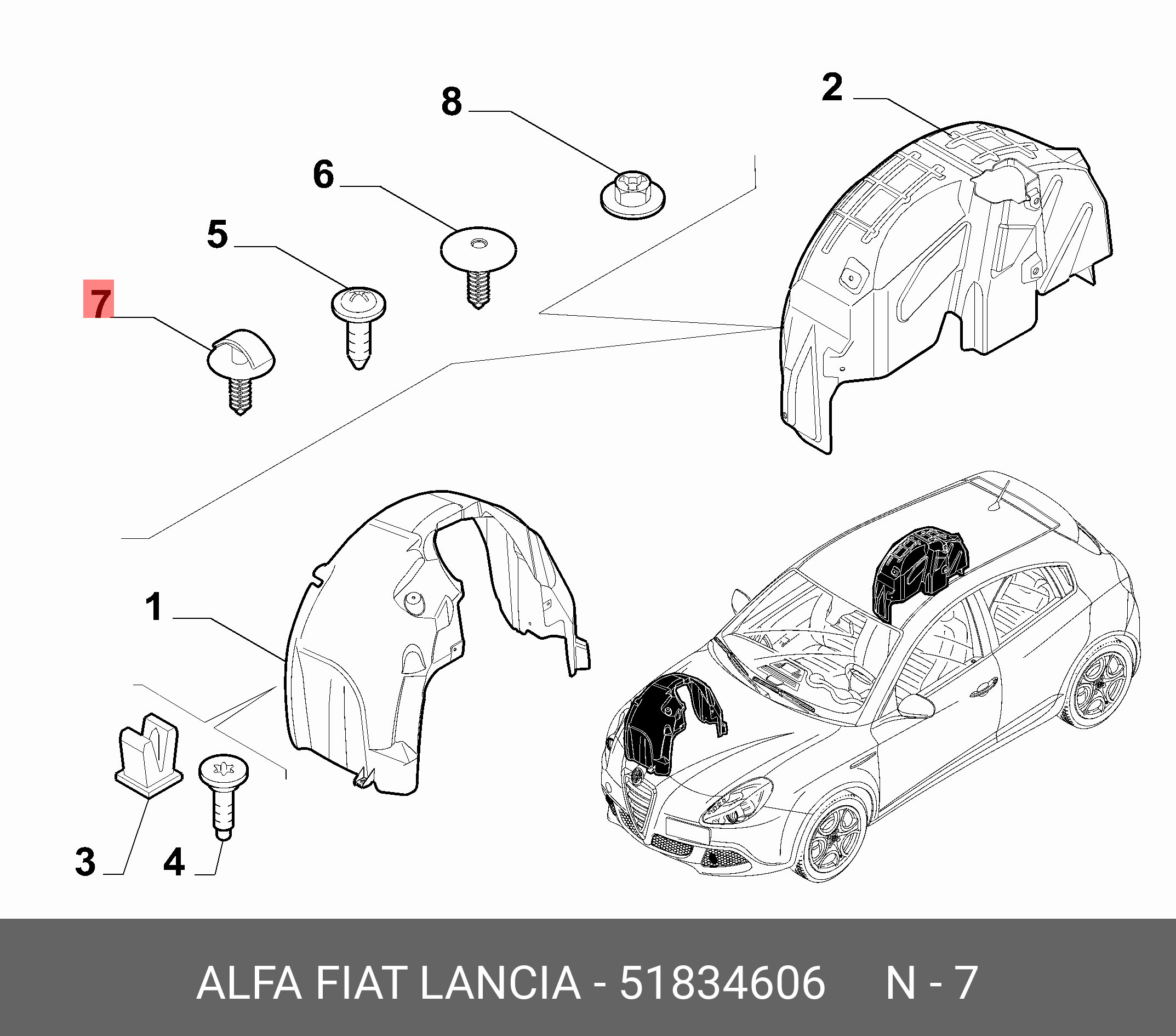 8
2
6
5
7
1
3
4

ALFA FIAT LANCIA - 51834606 N - 7