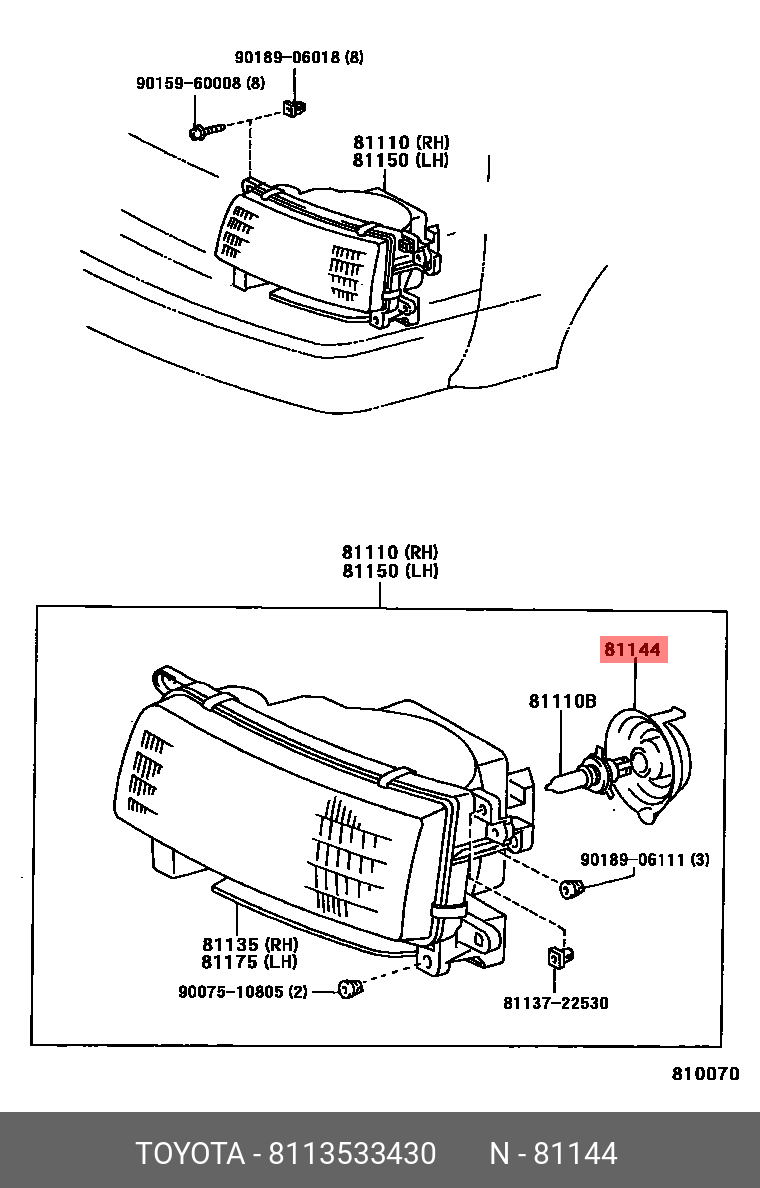 90189-06018 (8)
90159-60008 (8)
81110 (RH)
81150 (LH)

81110 (RH)
81150 (LH)
81144
81110B
90189-06111 (3)
81135 (RH)
81175 (LH)
90075-10805 (2)
81137-22530

810070

TOYOTA - 8113533430 N - 81144