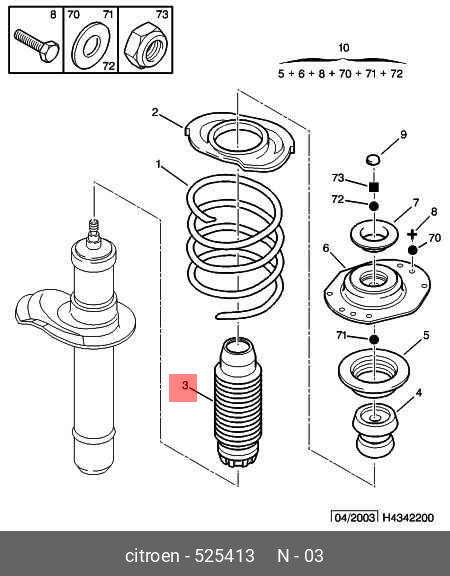 8
70
71
72
73

10
5 + 6 + 8 + 70 + 71 + 72

2
1
9
73
72
7
8
70
6
71
5
4
3

04/2003 H4342200

citroen - 525413 N - 03