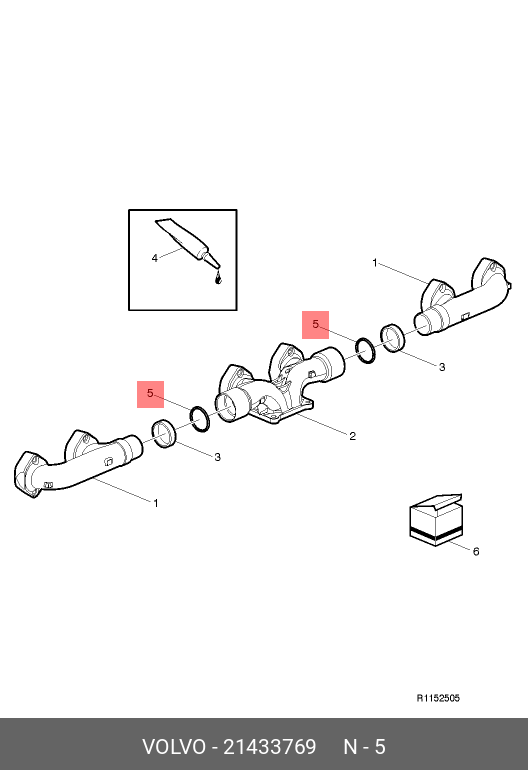 4

1

5

3

5

2

3

1

6

R1152505

VOLVO - 21433769 N - 5