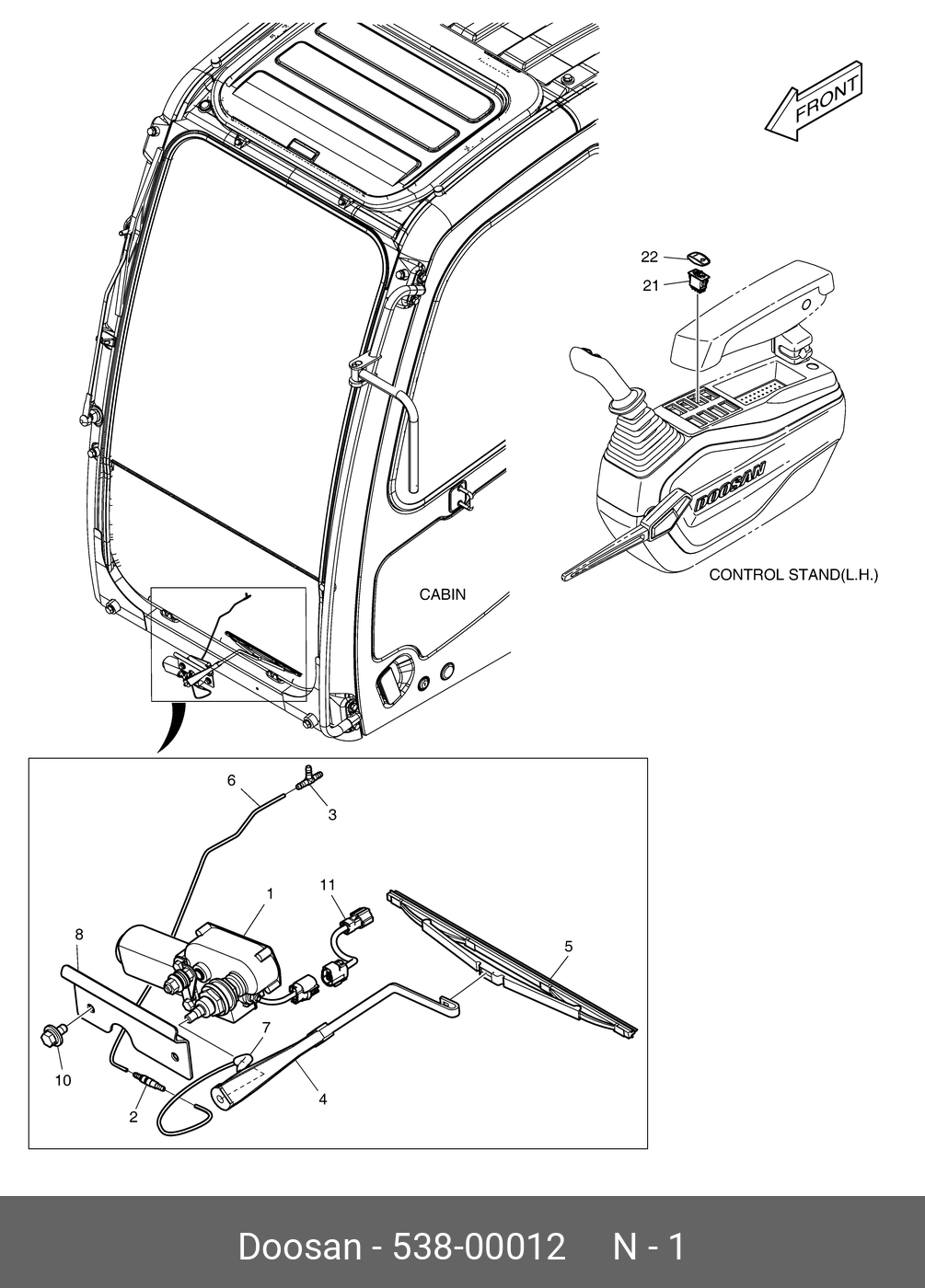 FRONT

22

21

DOOSAN

CONTROL STAND(L.H.)

CABIN

6

3

1

11

8

5

7

10

4

2

Doosan - 538-00012 N - 1