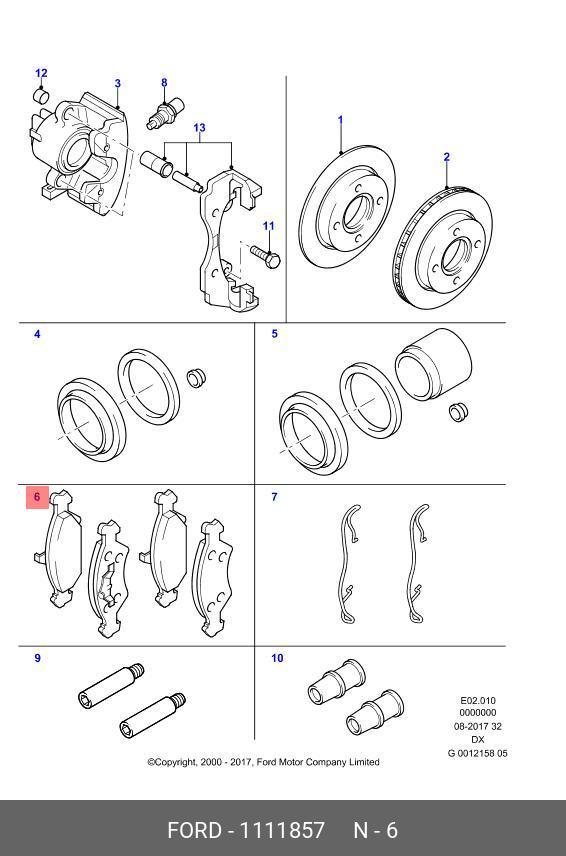 12
3
8
13
11
1
2
4
5
6
7
9
10

E02.010
0000000
08-2017 32
DX
G 0012158 05

©Copyright, 2000 - 2017, Ford Motor Company Limited

FORD - 1111857 N - 6