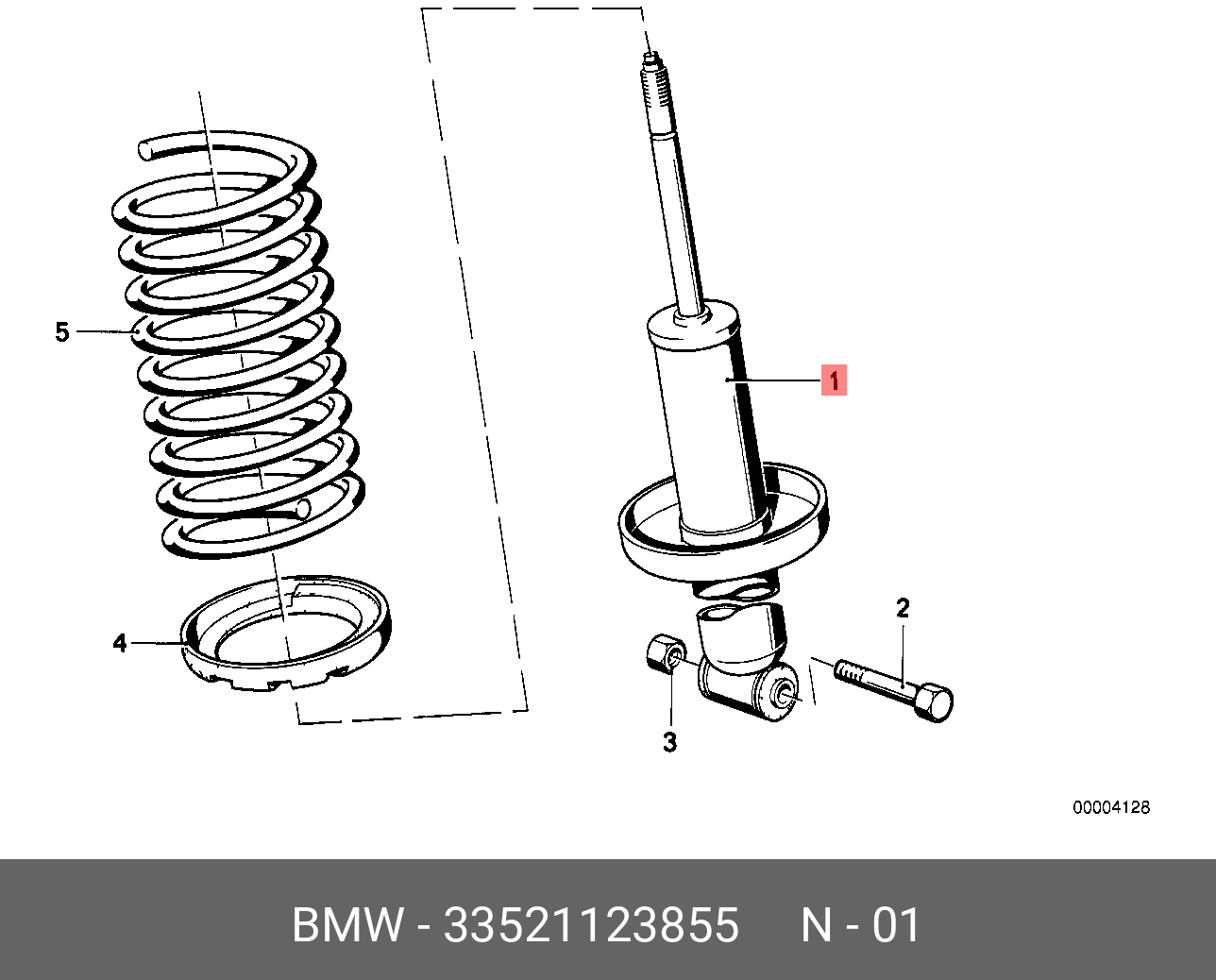 5

1

4

2

3

00004128

BMW - 33521123855 N - 01