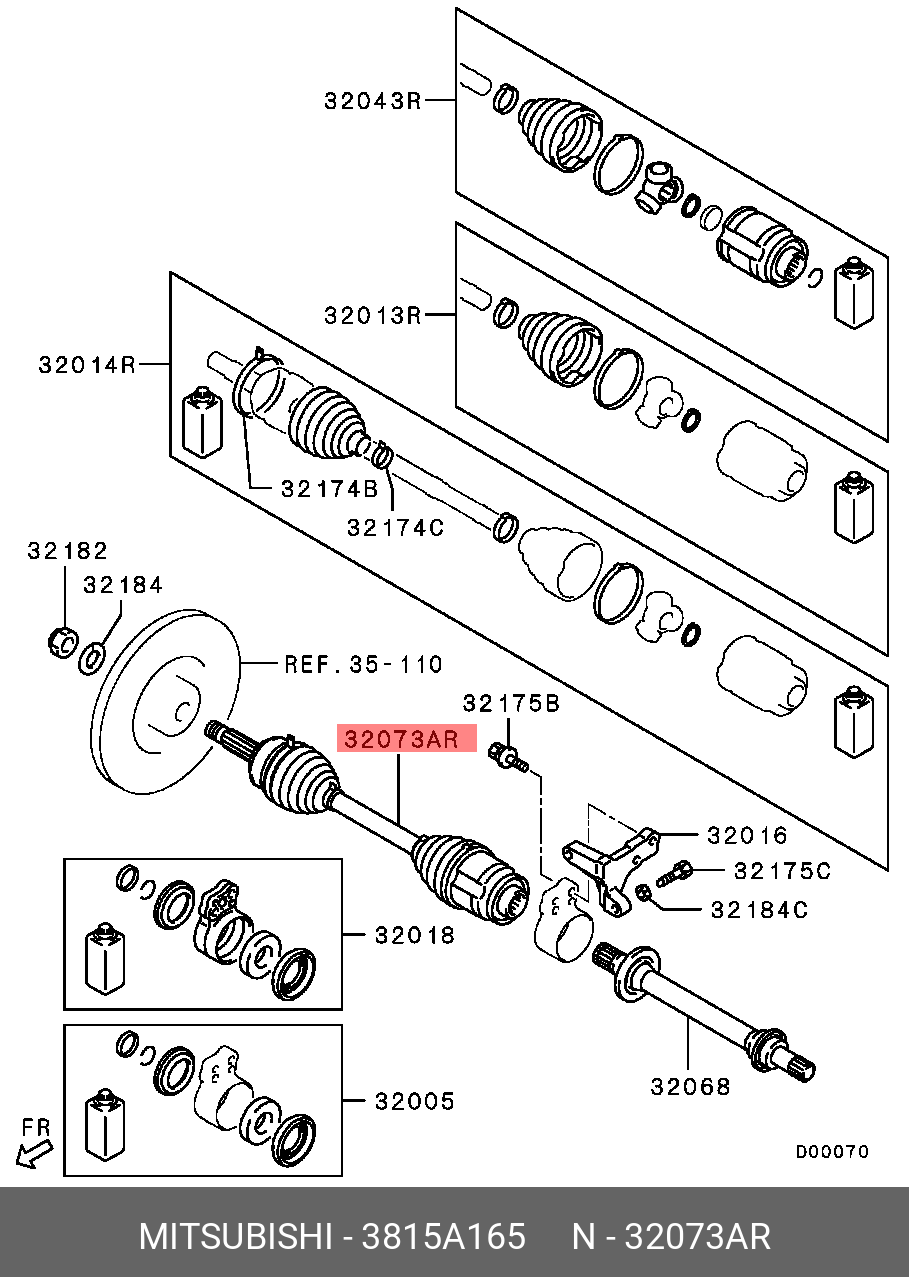 32043R

32013R

32014R

32174B

32174C

32182

32184

REF. 35-110

32175B

32073AR

32016

32175C

32184C

32018

32005

32068

FR

D00070

MITSUBISHI - 3815A165     N - 32073AR