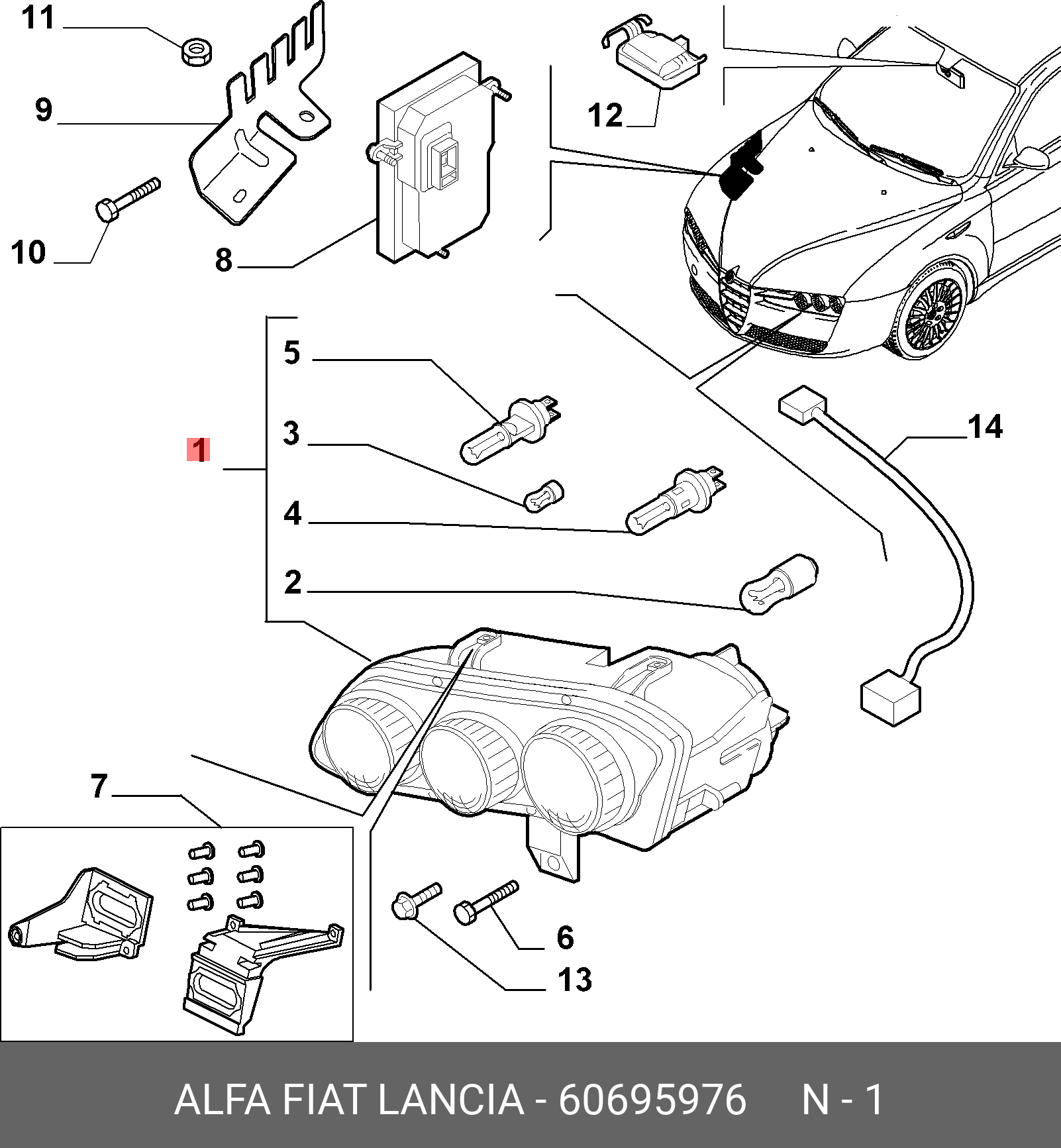 11
9
10
8
12
5
3
1
4
2
14
7
6
13

ALFA FIAT LANCIA - 60695976 N - 1