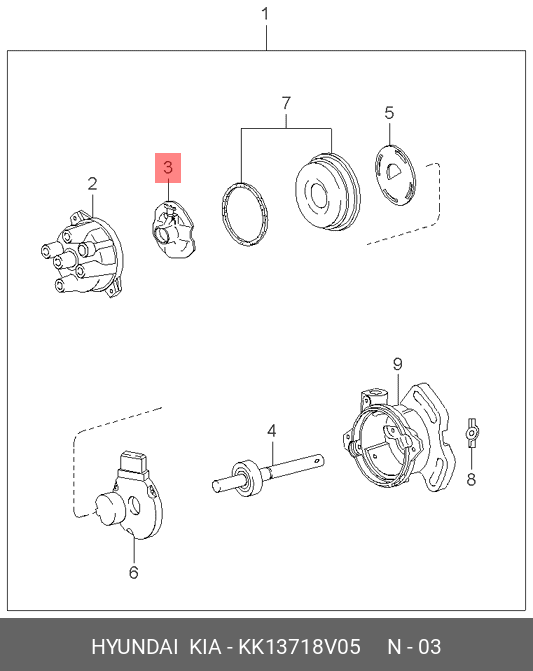 1
7
5
3
2
9
4
8
6
HYUNDAI KIA - KK13718V05 N - 03