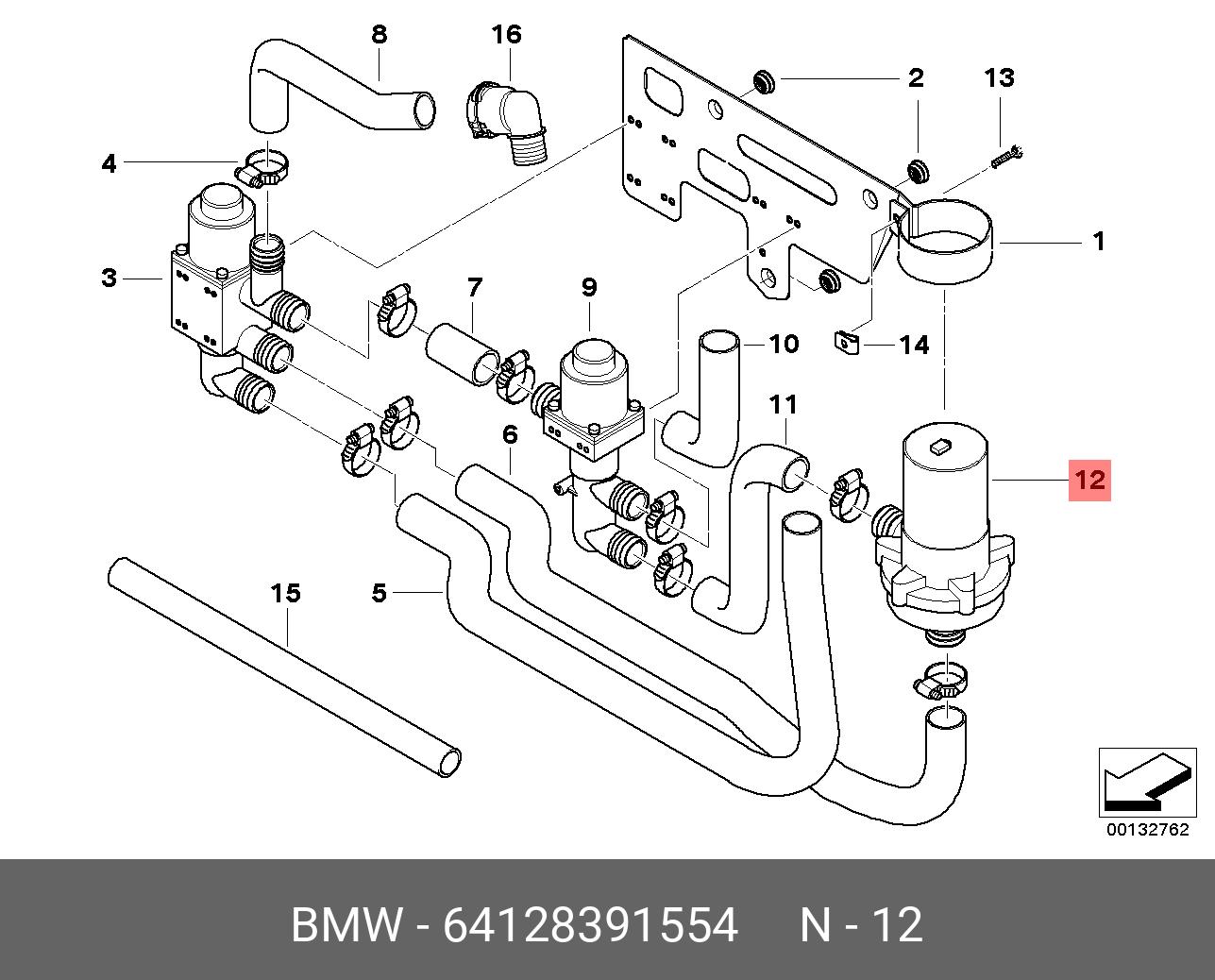 8
16
2
13
4
1
3
7
9
10
14
11
6
12
15
5
00132762

BMW - 64128391554   N - 12