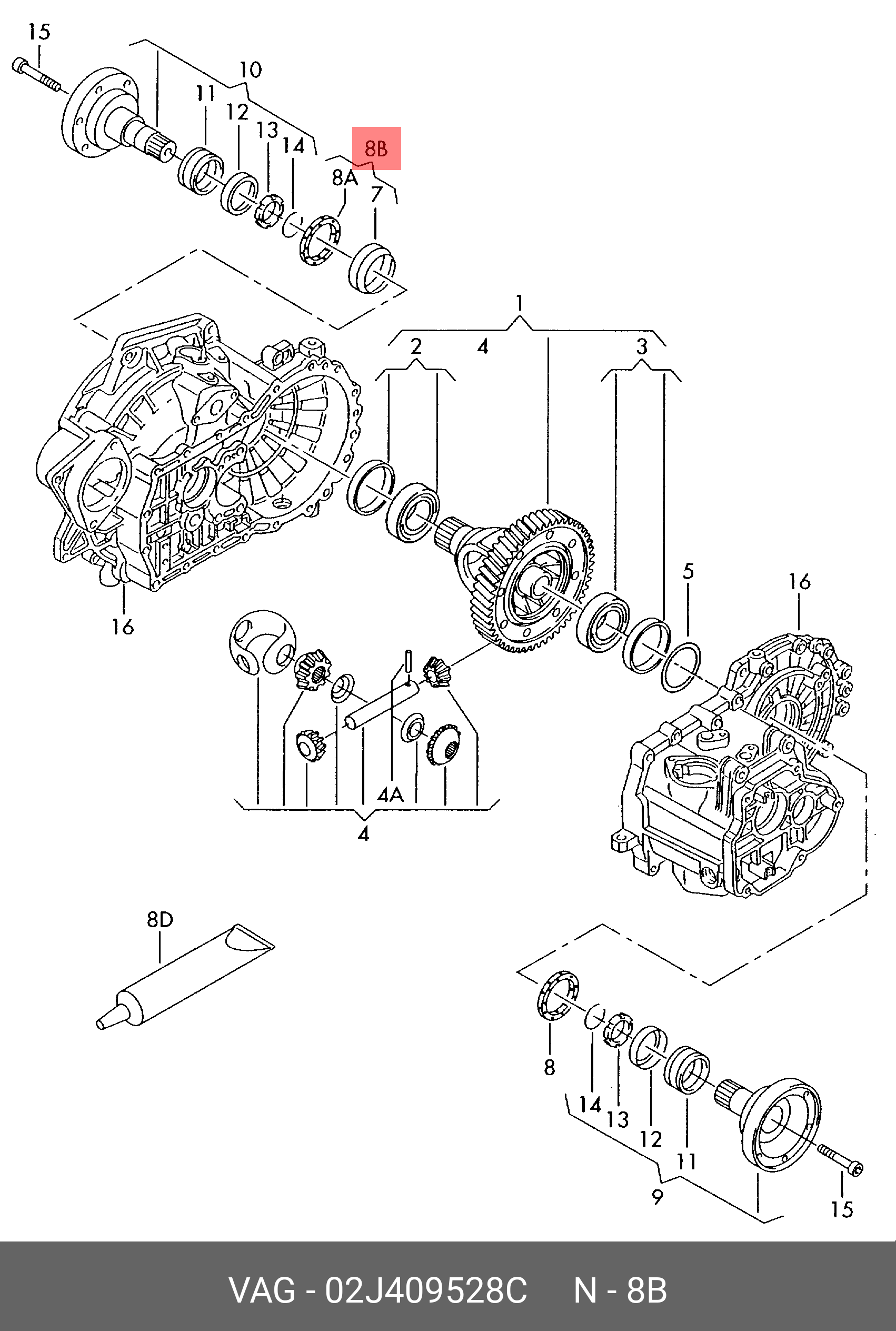 15
10
11
12
13
14
8B
8A
7
1
2
4
3
5
16
16
4A
4
8D
8
14
13
12
11
9
15
VAG - 02J409528C N - 8B