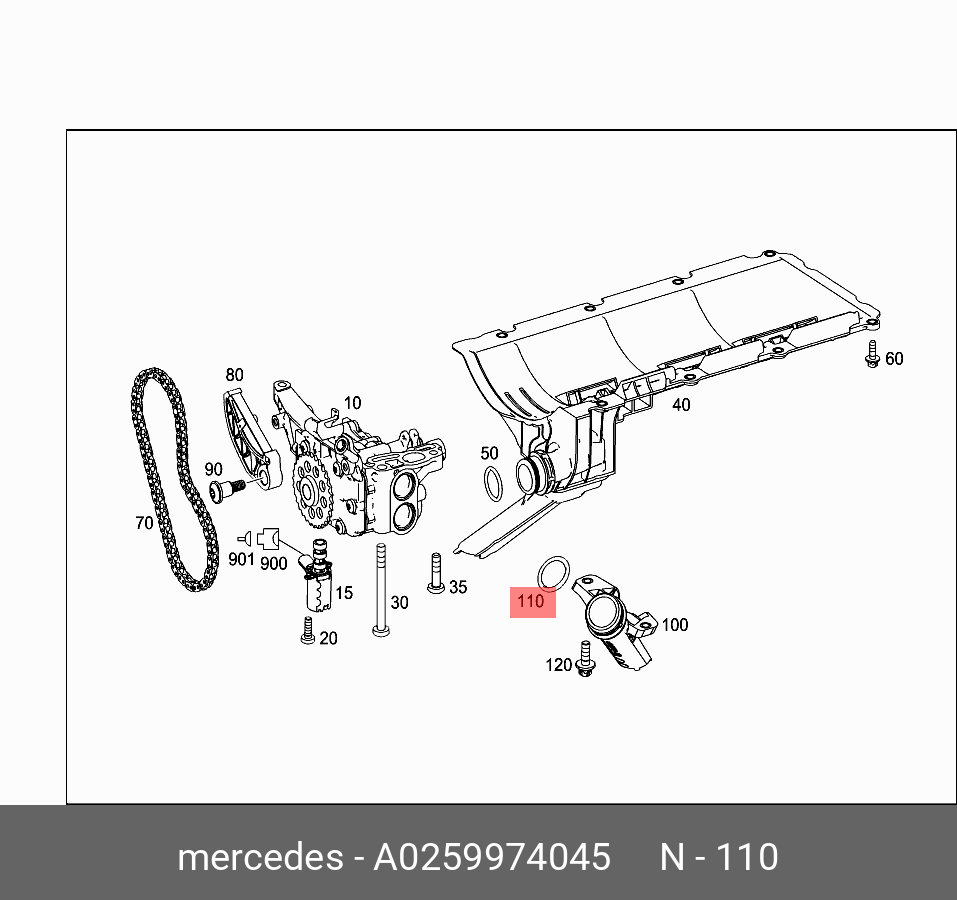 60
80
10
40
50
90
70
901
900
15
30
35
110
100
20
120

mercedes - A0259974045 N - 110