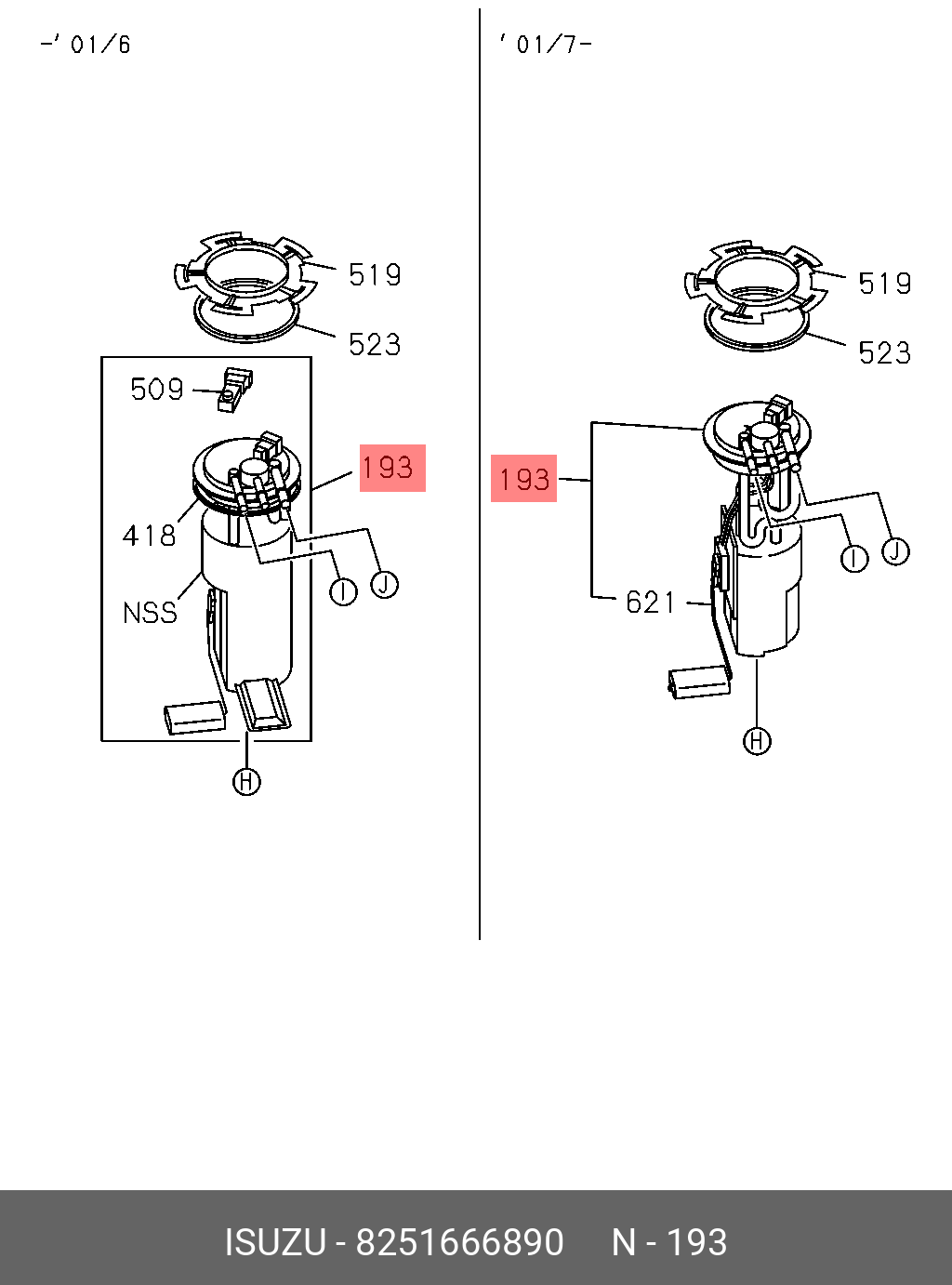 -' 01/6

519

523

509

193

418

NSS

I

J

H

' 01/7-

519

523

193

621

I

J

H

ISUZU - 8251666890 N - 193