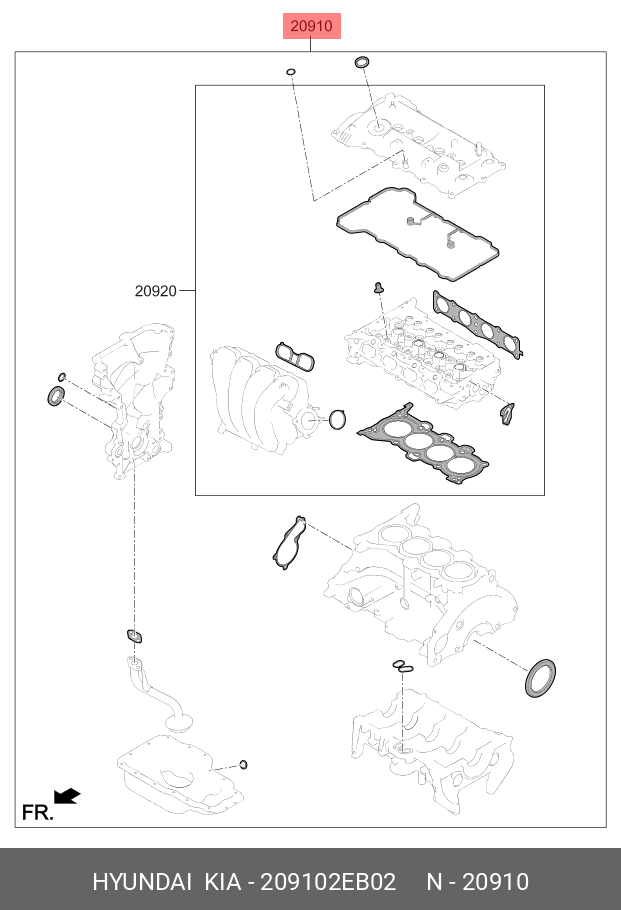 20910

20920

FR.

HYUNDAI KIA - 209102EB02 N - 20910